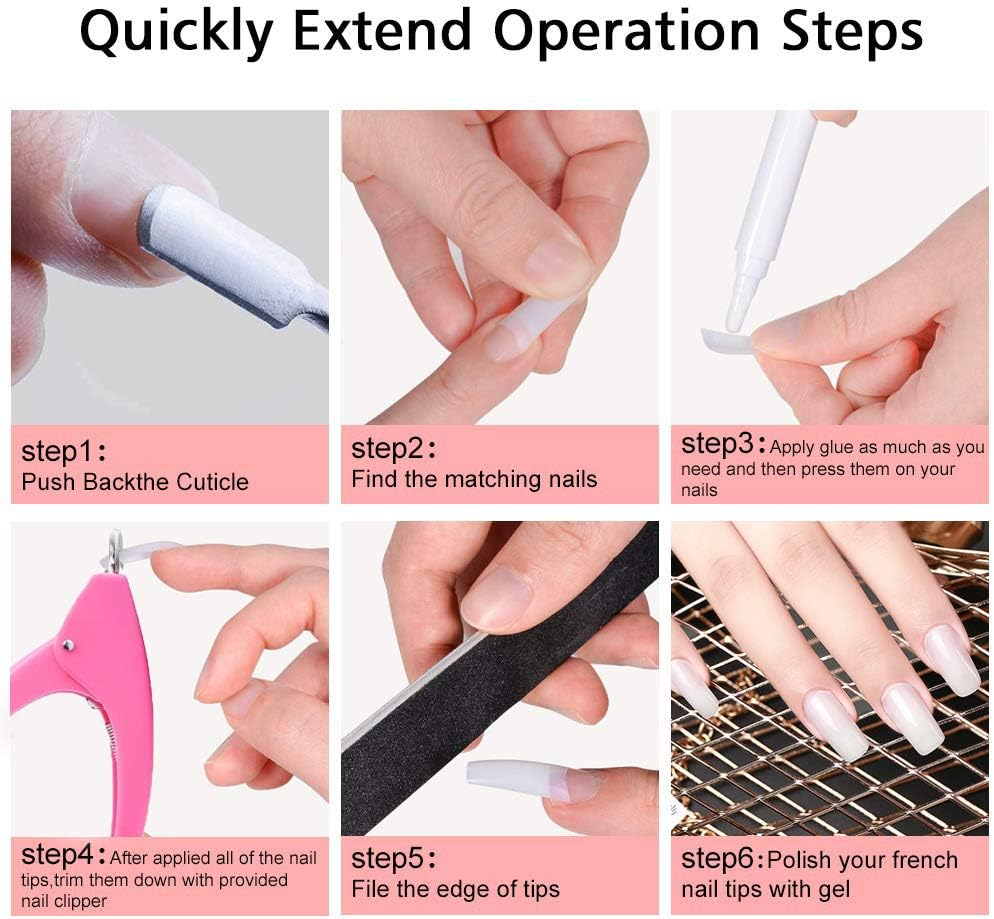 Quickly Extend Operation Steps

step1:
Push Backthe Cuticle

step2:
Find the matching nails

step3: Apply glue as much as you need and then press them on your nails

step4: After applied all of the nail tips,trim them down with provided nail clipper

step5:
File the edge of tips

step6: Polish your french nail tips with gel