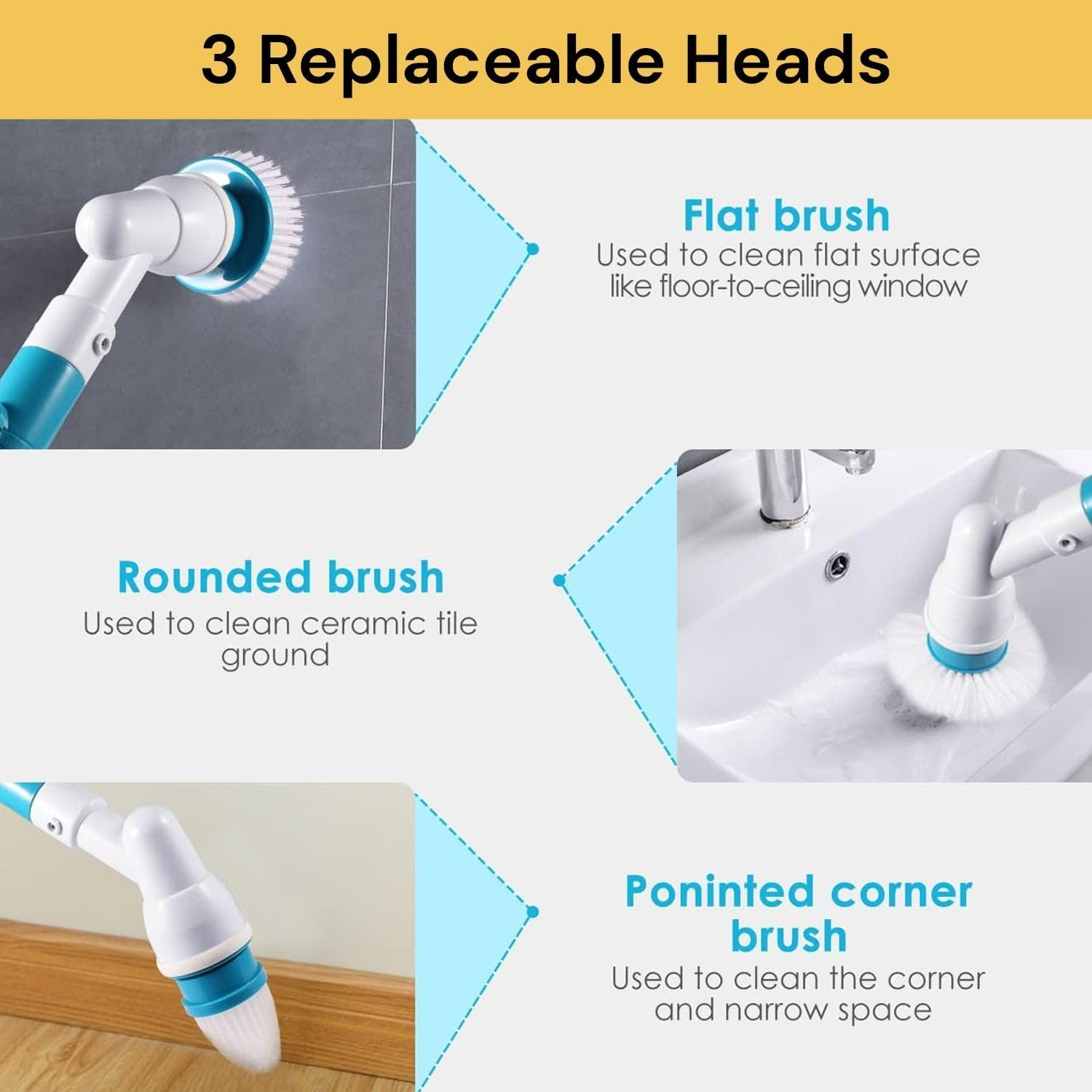 3 Replaceable Heads

Flat brush
Used to clean flat surface like floor-to-ceiling window

Rounded brush
Used to clean ceramic tile ground

Poninted corner brush
Used to clean the corner and narrow space