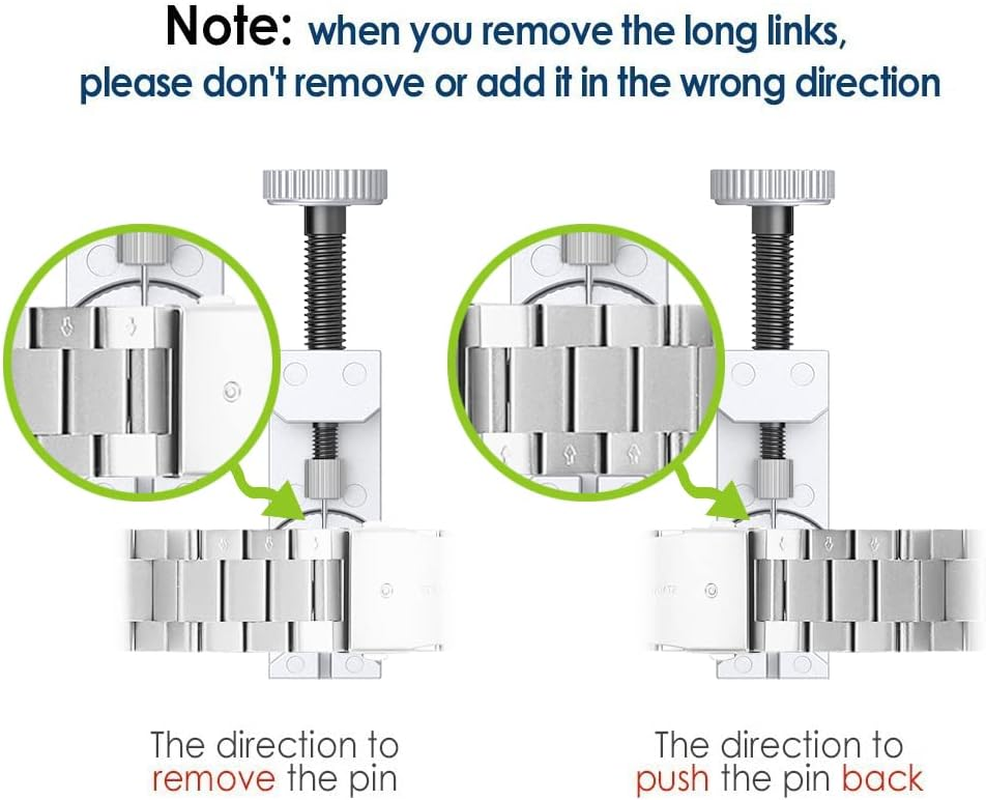 Note: when you remove the long links, please don't remove or add it in the wrong direction

The direction to remove the pin

The direction to push the pin back