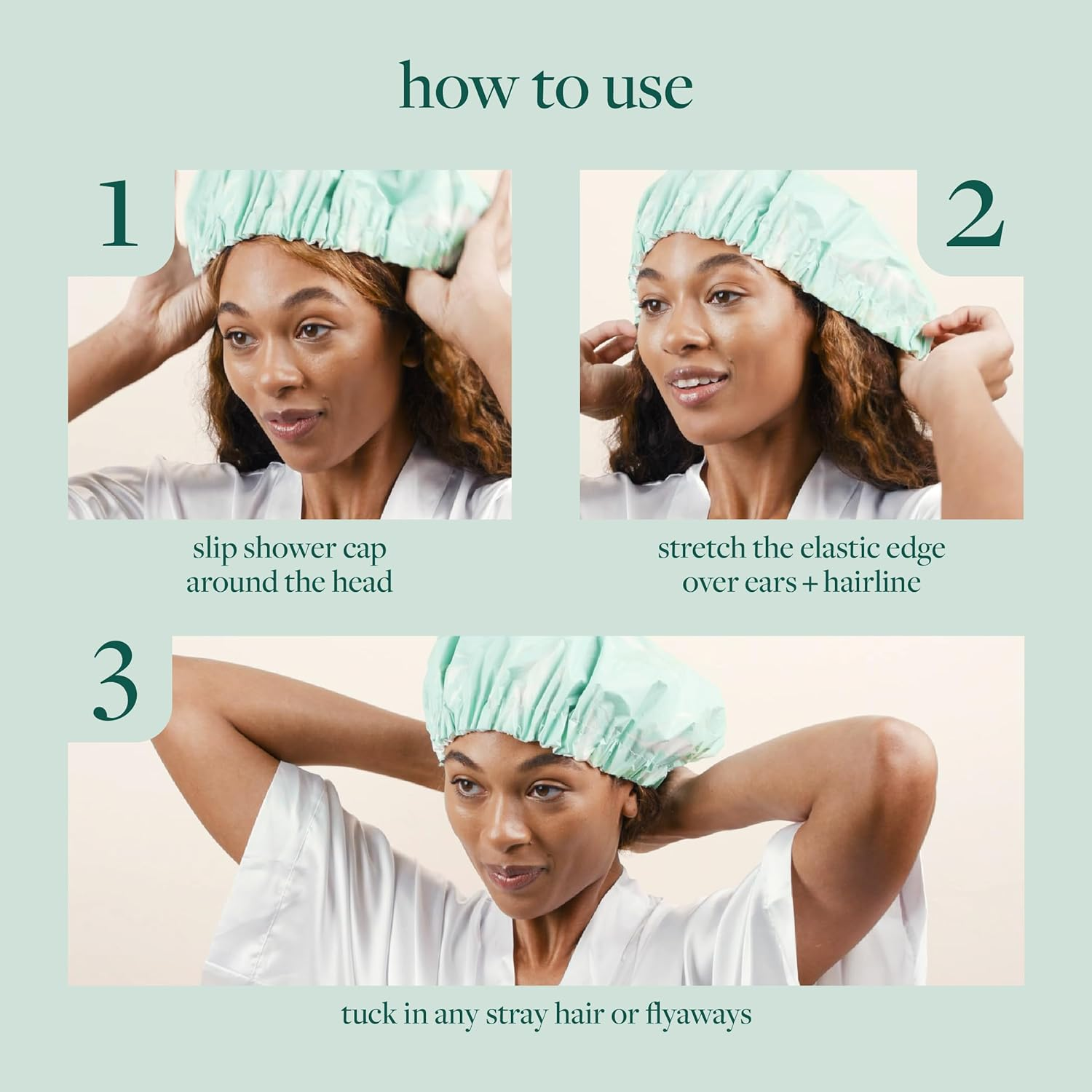 how to use

1

slip shower cap around the head

2

stretch the elastic edge over ears + hairline

3

tuck in any stray hair or flyaways