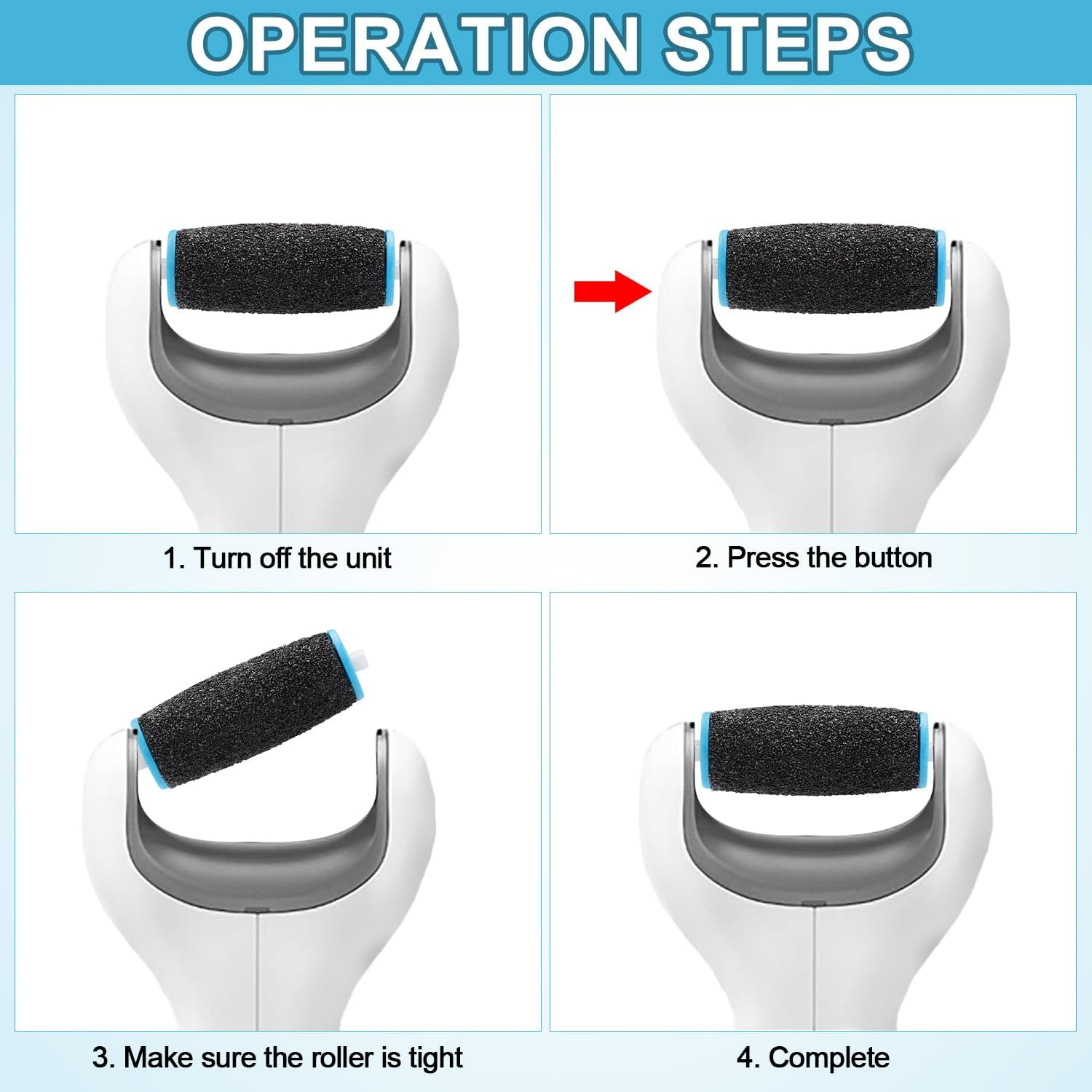 OPERATION STEPS

1. Turn off the unit

2. Press the button

3. Make sure the roller is tight

4. Complete