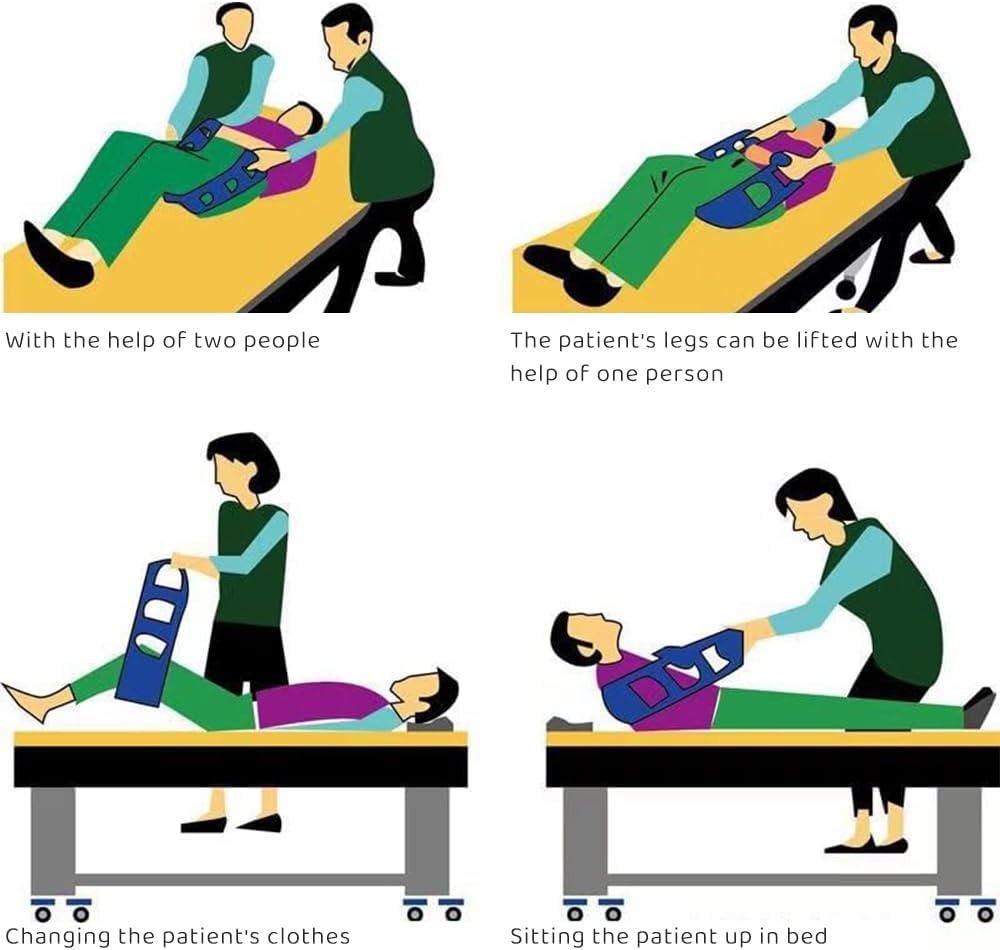 With the help of two people

The patient's legs can be lifted with the help of one person

Changing the patient's clothes

Sitting the patient up in bed