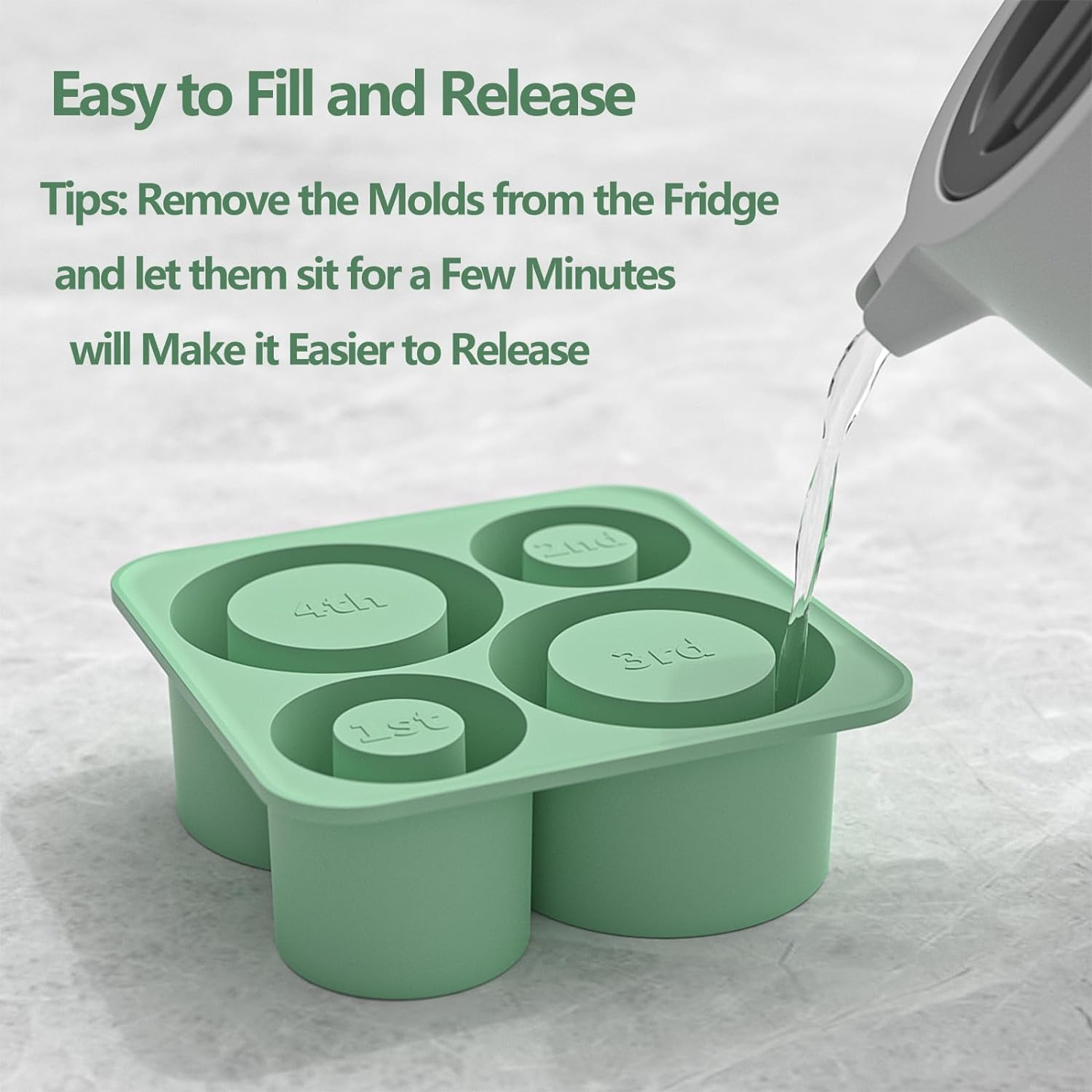 Easy to Fill and Release

Tips: Remove the Molds from the Fridge and let them sit for a Few Minutes will Make it Easier to Release

2nd

4th

3rd

1st