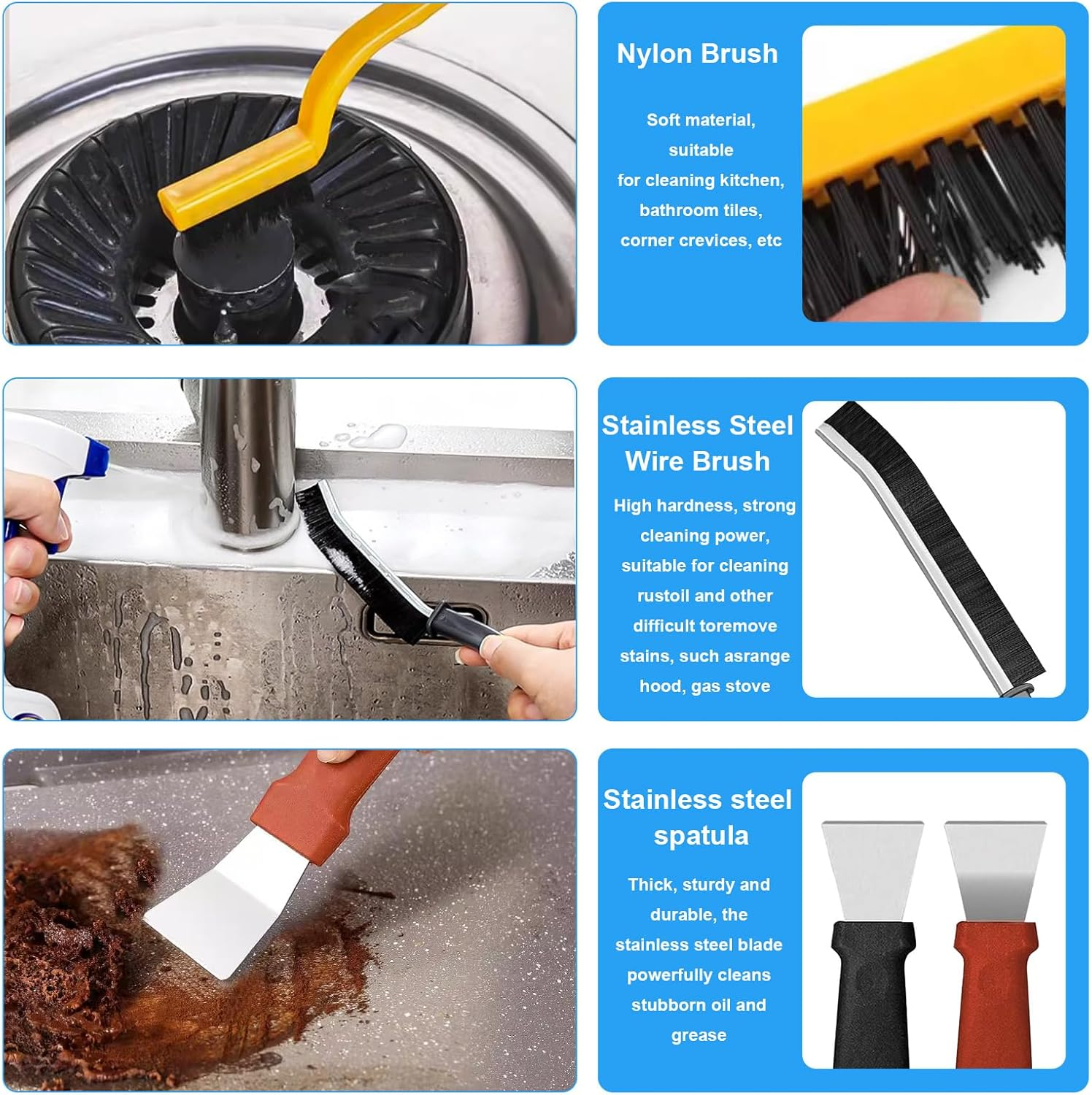 Nylon Brush

Soft material, suitable for cleaning kitchen, bathroom tiles, corner crevices, etc

Stainless Steel Wire Brush

High hardness, strong cleaning power, suitable for cleaning rustoil and other difficult toremove stains, such asrange hood, gas stove

Stainless steel spatula

Thick, sturdy and durable, the stainless steel blade powerfully cleans stubborn oil and grease