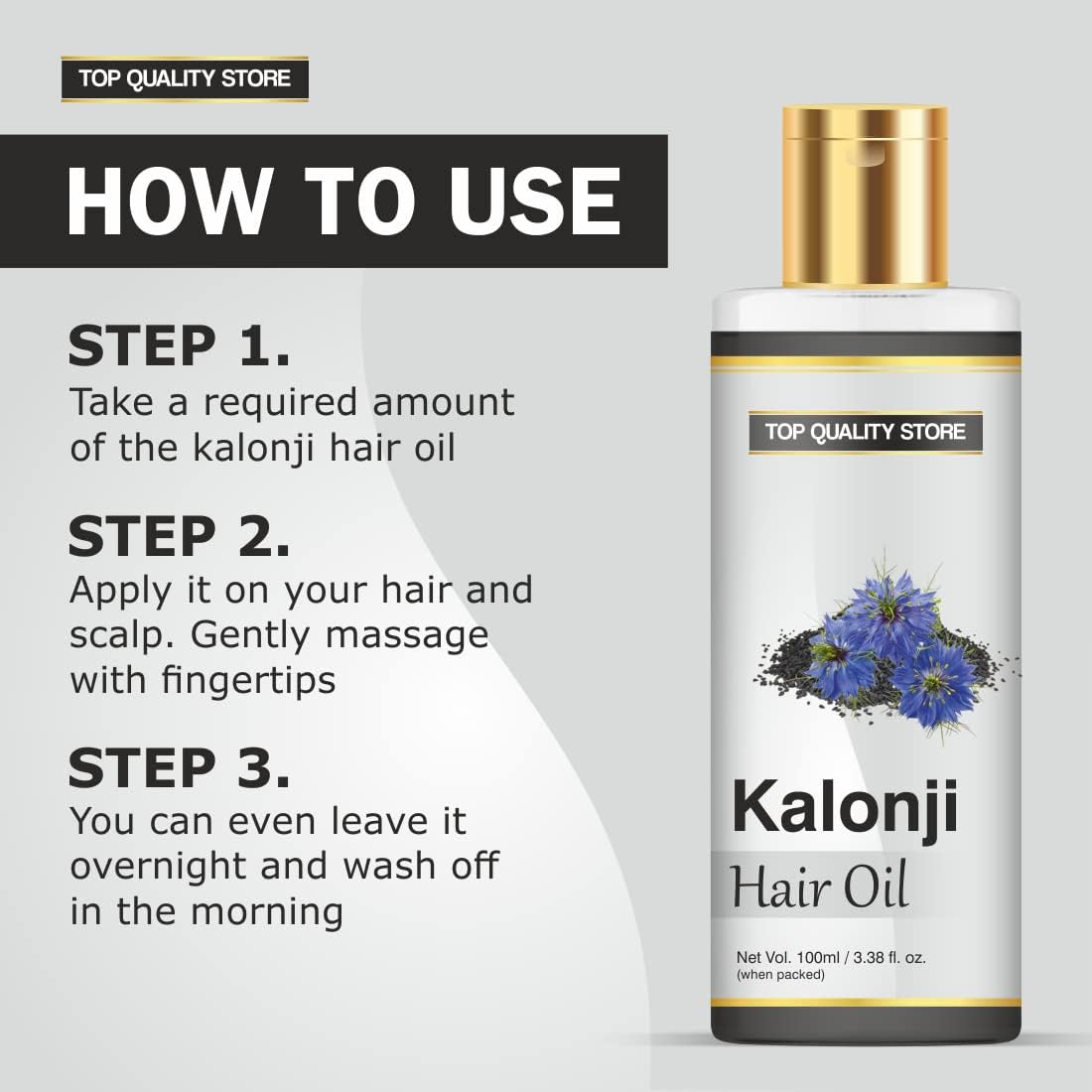 TOP QUALITY STORE

HOW TO USE

STEP 1.
Take a required amount of the kalonji hair oil

STEP 2.
Apply it on your hair and scalp. Gently massage with fingertips

STEP 3.
You can even leave it overnight and wash off in the morning

TOP QUALITY STORE

Kalonji
Hair Oil

Net Vol. 100ml / 3.38 fl. oz.
(when packed)