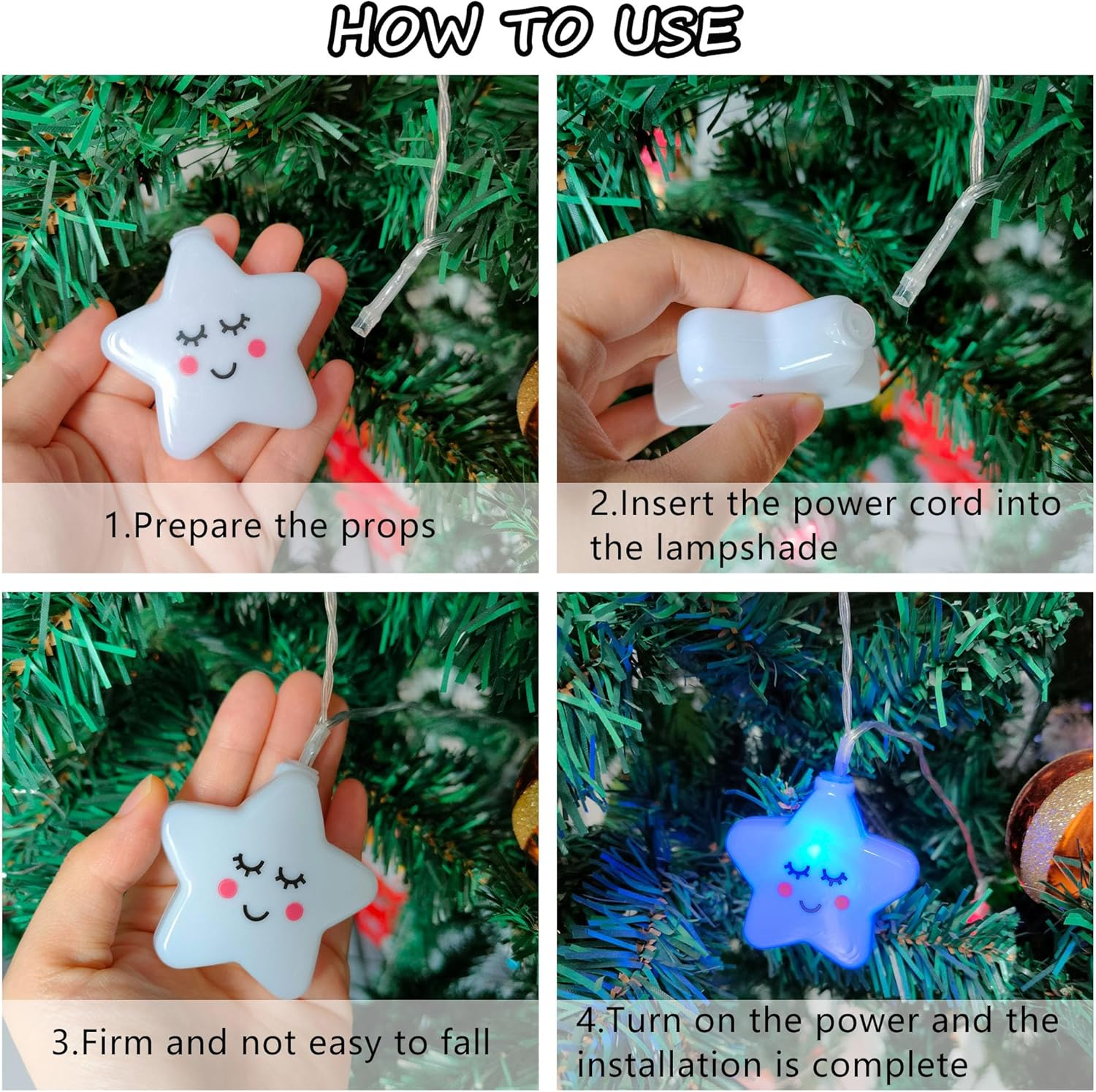 HOW TO USE

1.Prepare the props

2.Insert the power cord into the lampshade

3.Firm and not easy to fall

4.Turn on the power and the installation is complete