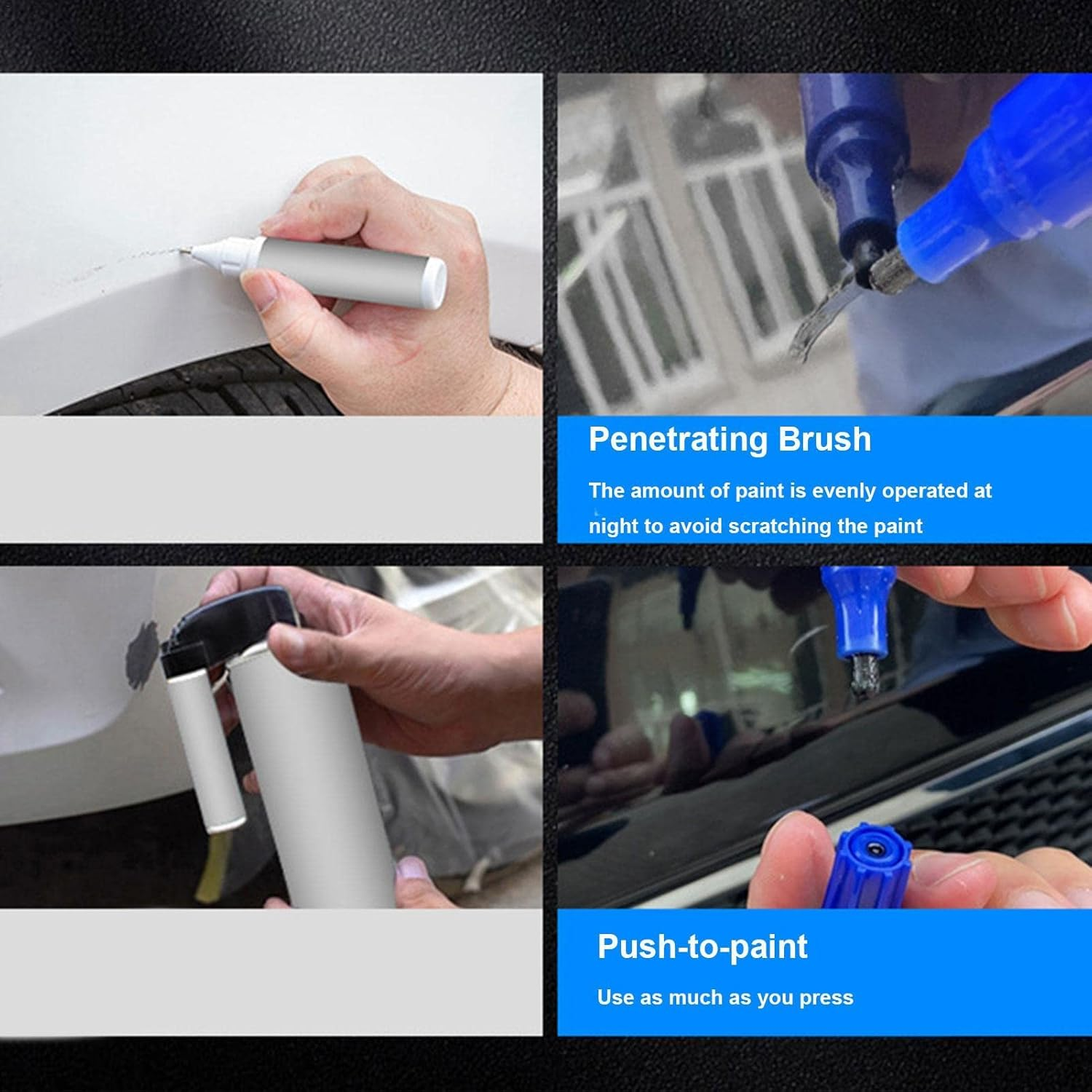 Penetrating Brush

The amount of paint is evenly operated at night to avoid scratching the paint

Push-to-paint

Use as much as you press