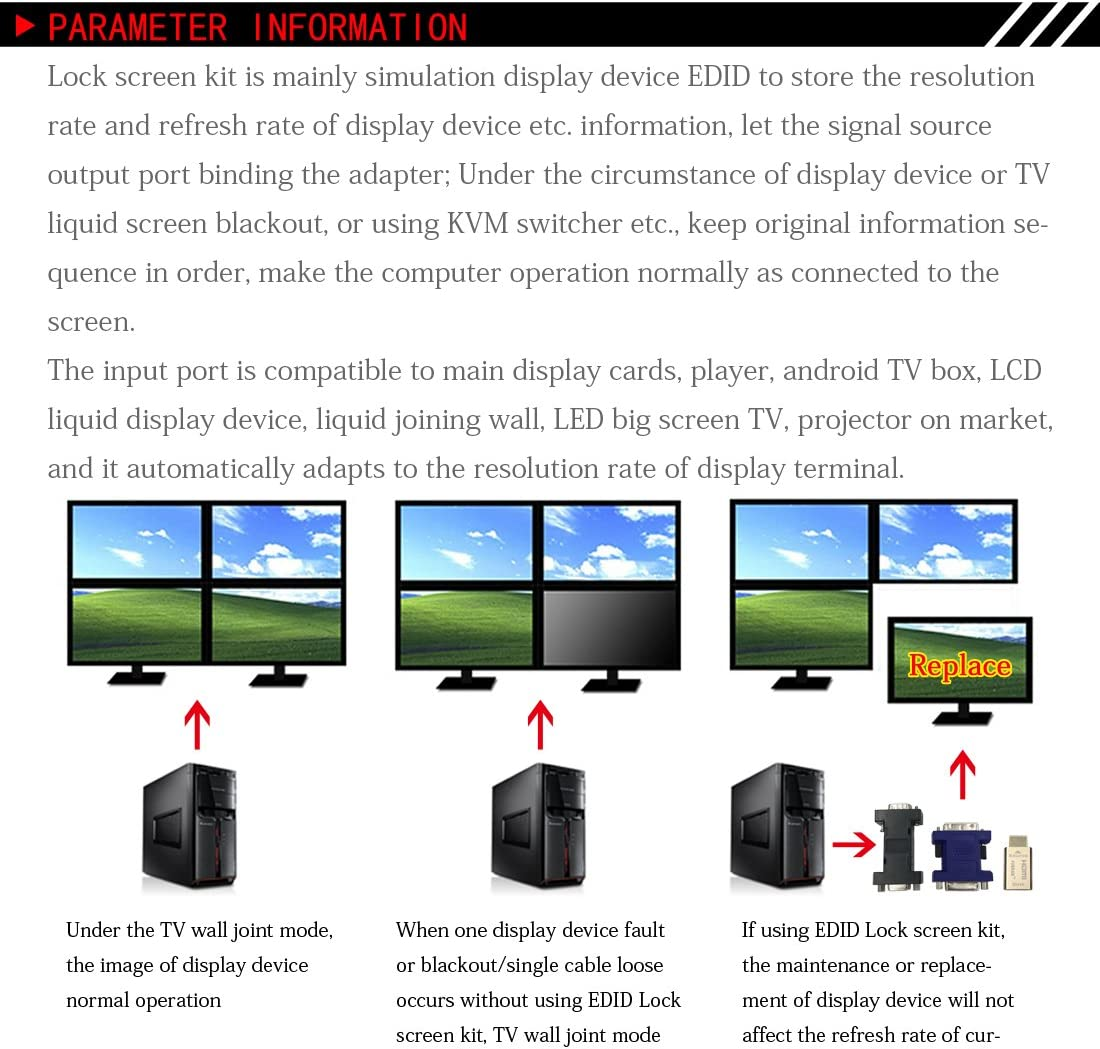 PARAMETER INFORMATION

Lock screen kit is mainly simulation display device EDID to store the resolution rate and refresh rate of display device etc. information, let the signal source output port binding the adapter; Under the circumstance of display device or TV liquid screen blackout, or using KVM switcher etc., keep original information sequence in order, make the computer operation normally as connected to the screen.

The input port is compatible to main display cards, player, android TV box, LCD liquid display device, liquid joining wall, LED big screen TV, projector on market, and it automatically adapts to the resolution rate of display terminal.

Replace

Under the TV wall joint mode, the image of display device normal operation

When one display device fault or blackout/single cable loose occurs without using EDID Lock screen kit, TV wall joint mode

If using EDID Lock screen kit, the maintenance or replacement of display device will not affect the refresh rate of cur-