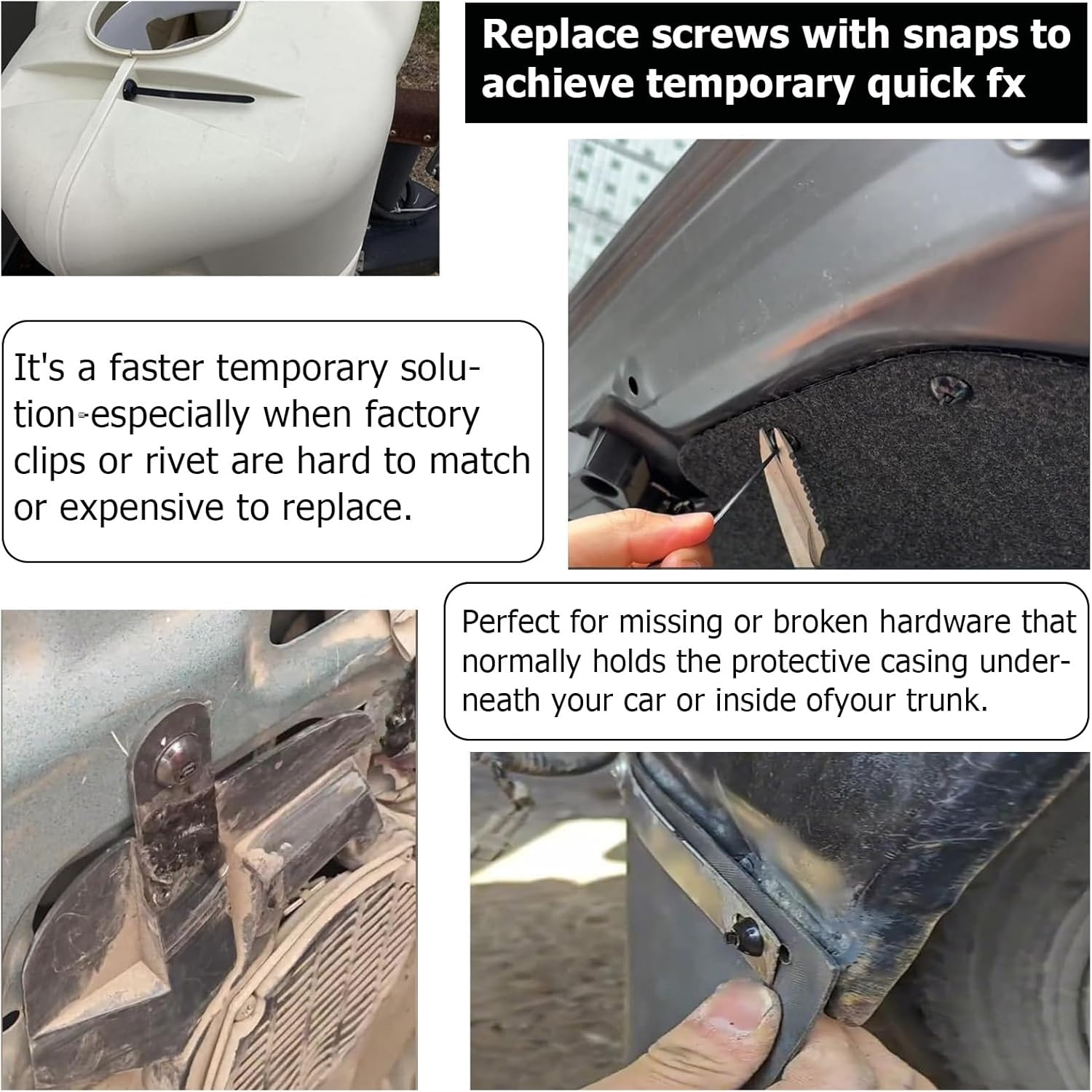 Replace screws with snaps to achieve temporary quick fx

It's a faster temporary solution-especially when factory clips or rivet are hard to match or expensive to replace.

Perfect for missing or broken hardware that normally holds the protective casing underneath your car or inside ofyour trunk.