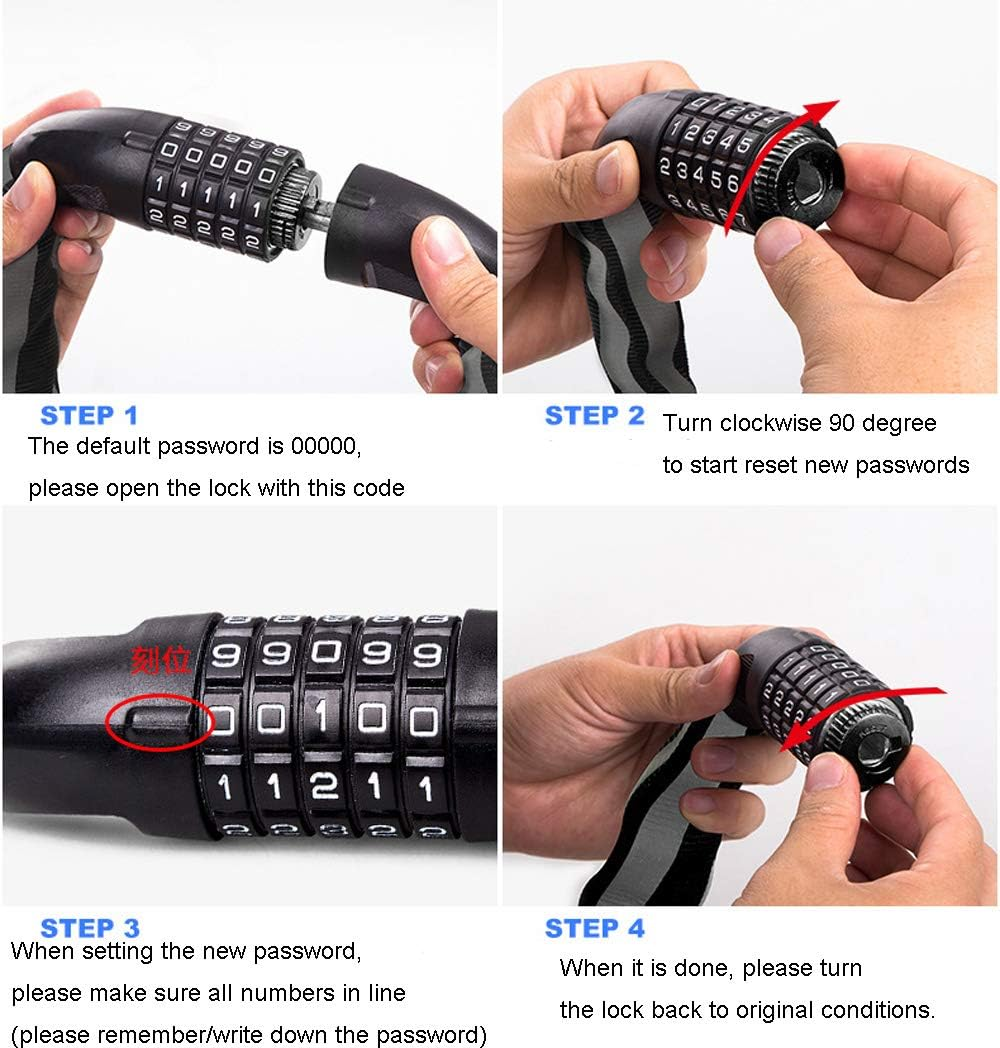 99999
00000
11111
22222

12345
23456

STEP 1
The default password is 00000, please open the lock with this code

STEP 2
Turn clockwise 90 degree to start reset new passwords

刻位
99099
00100
11211

STEP 3
When setting the new password, please make sure all numbers in line (please remember/write down the password)

STEP 4
When it is done, please turn the lock back to original conditions.