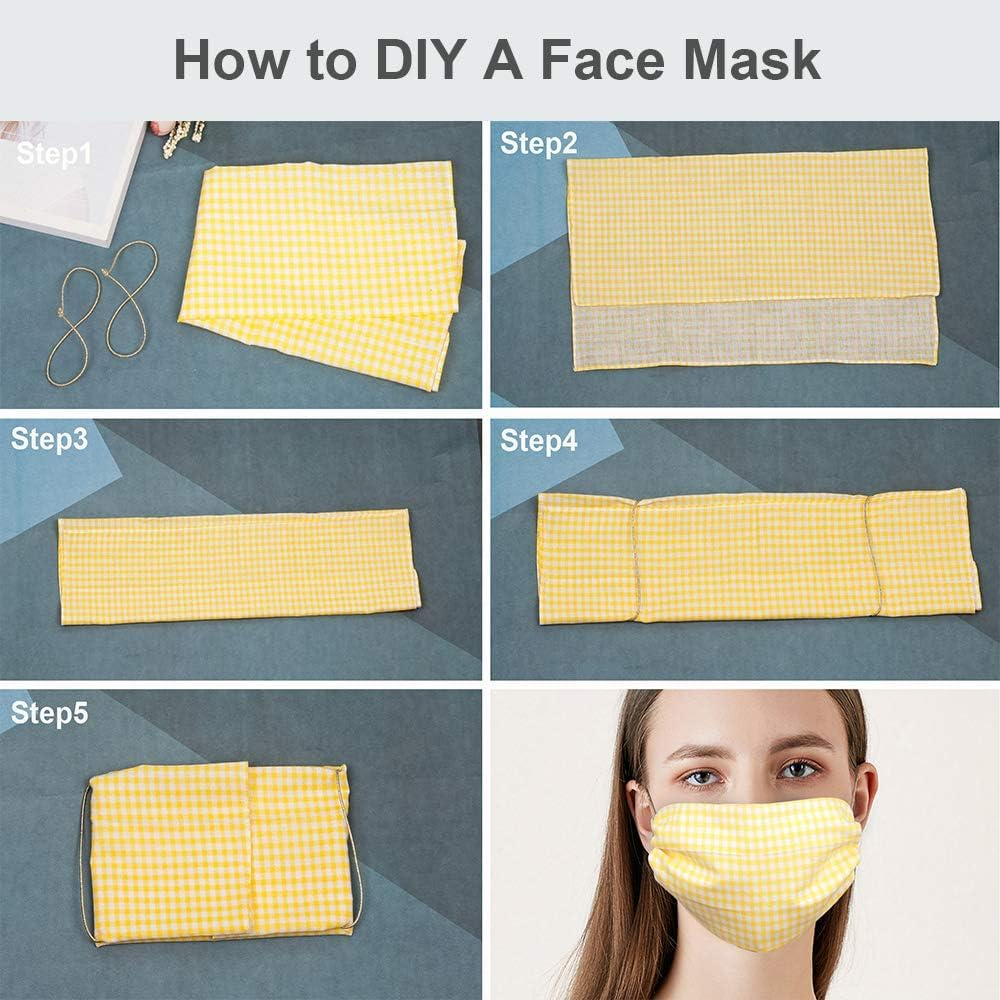 How to DIY A Face Mask

Step1

Step2

Step3

Step4

Step5