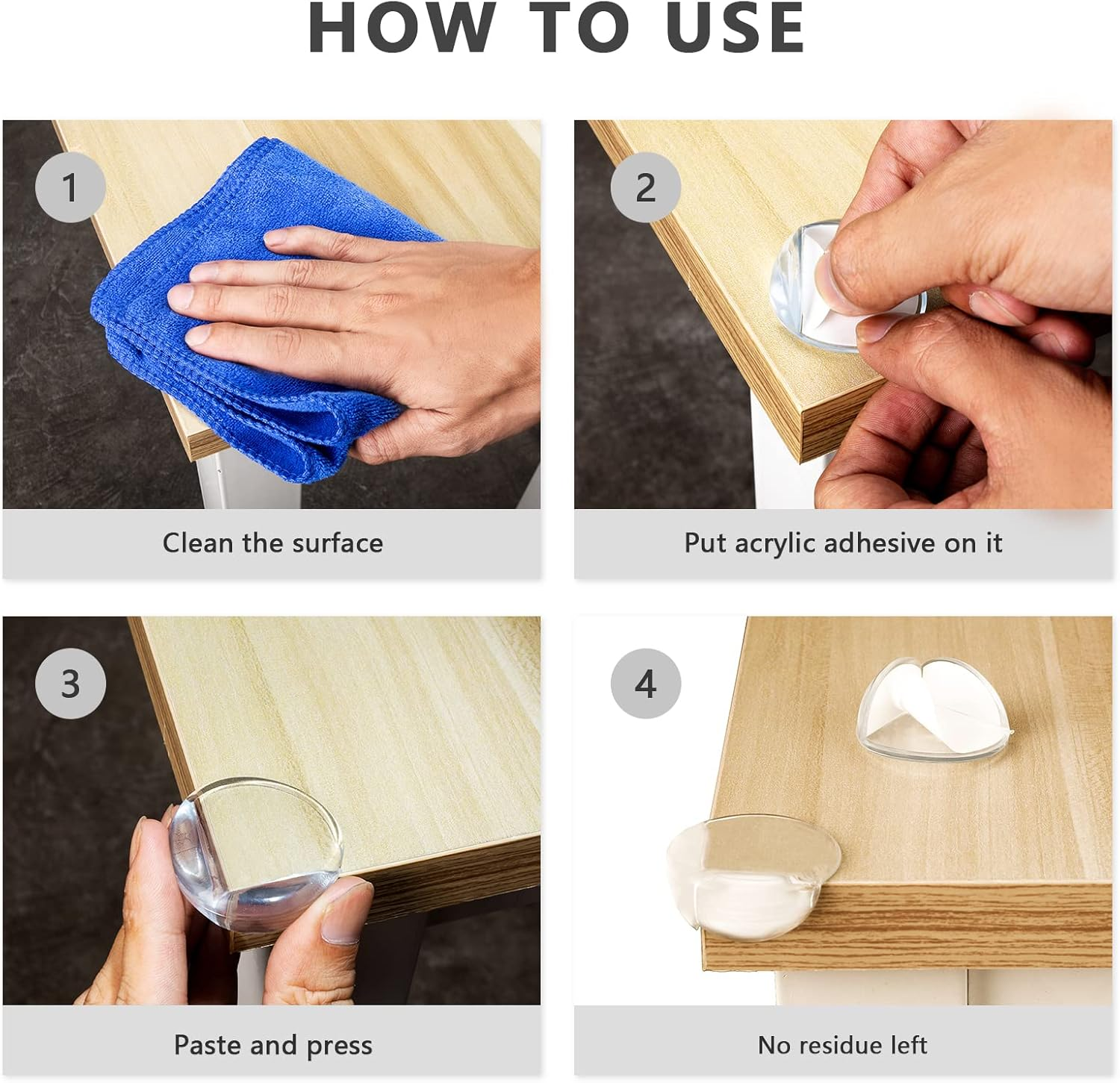 HOW TO USE

1

Clean the surface

2

Put acrylic adhesive on it

3

Paste and press

4

No residue left