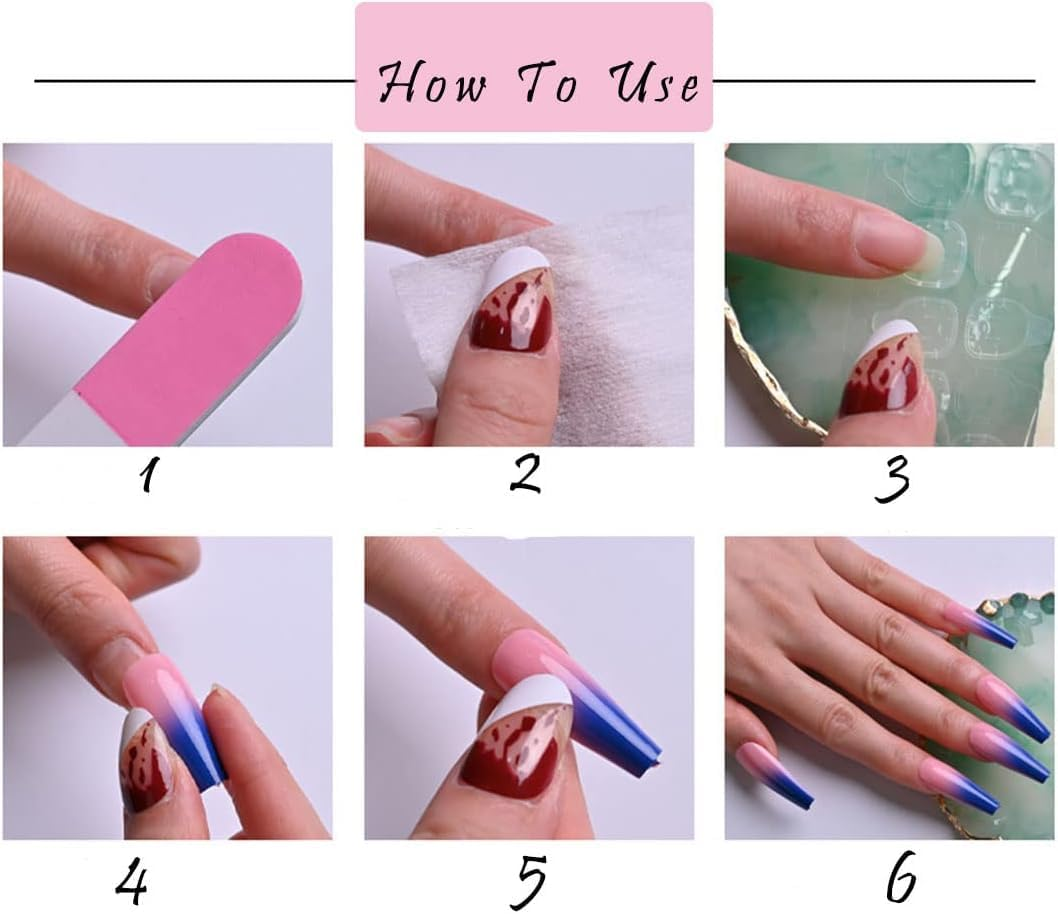 How To Use

1

2

3

4

5

6