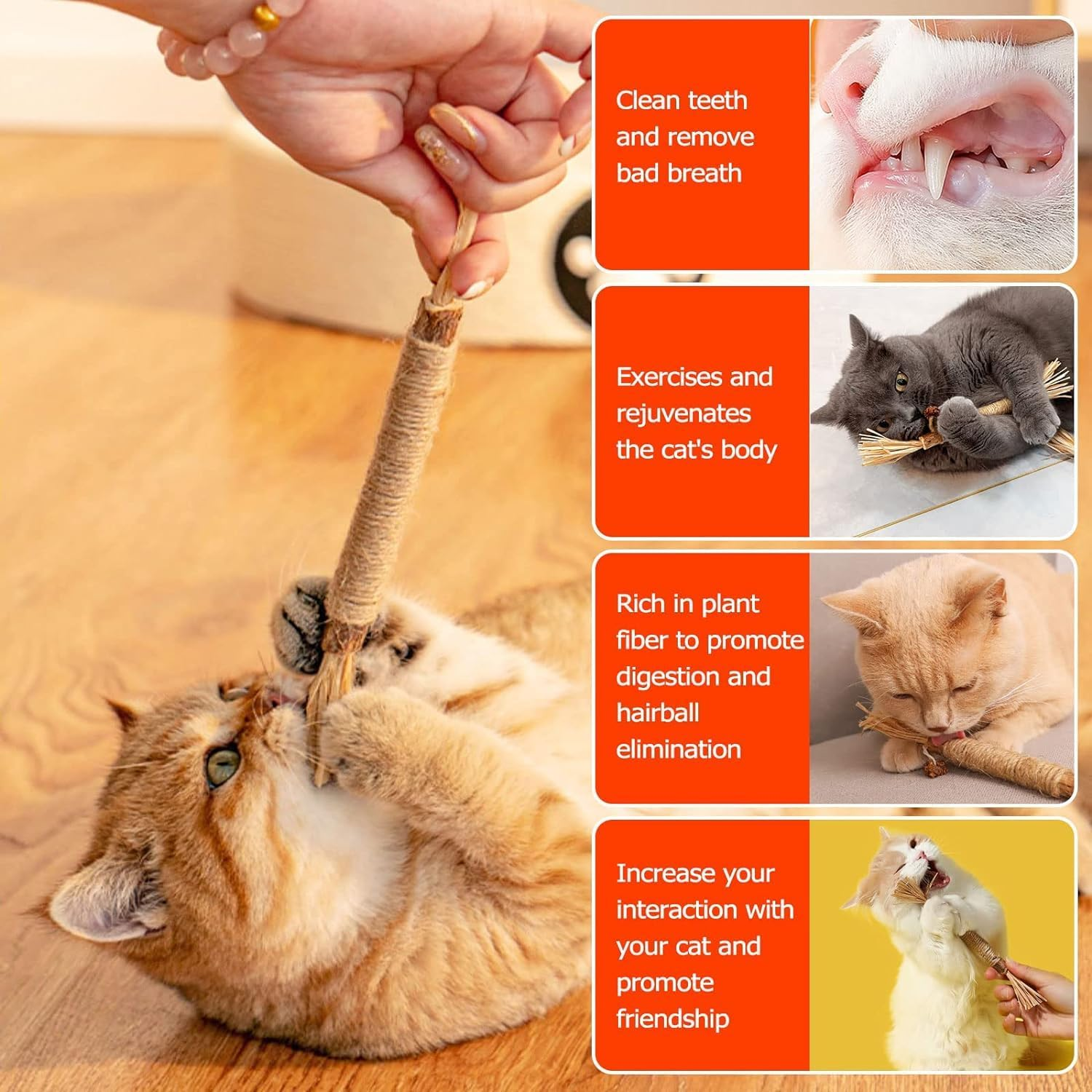 Clean teeth and remove bad breath

Exercises and rejuvenates the cat's body

Rich in plant fiber to promote digestion and hairball elimination

Increase your interaction with your cat and promote friendship