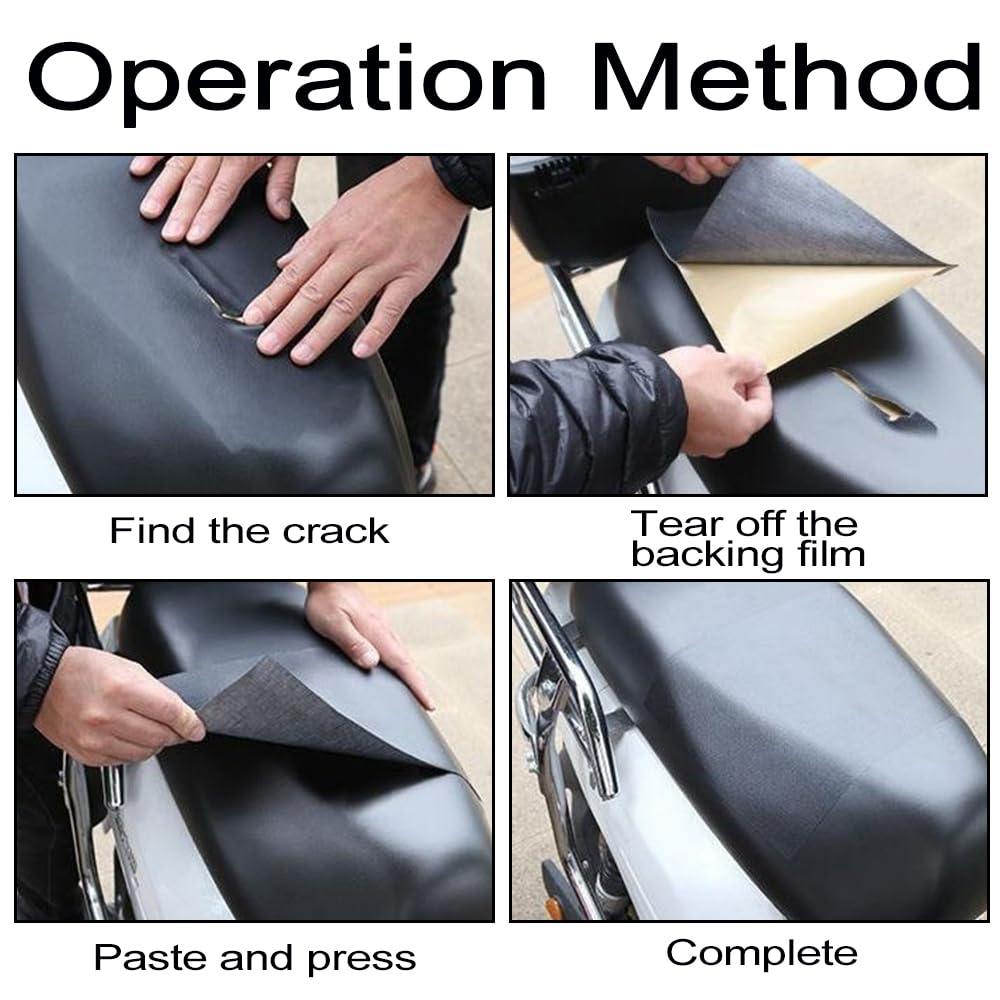 Operation Method

Find the crack

Tear off the backing film

Paste and press

Complete