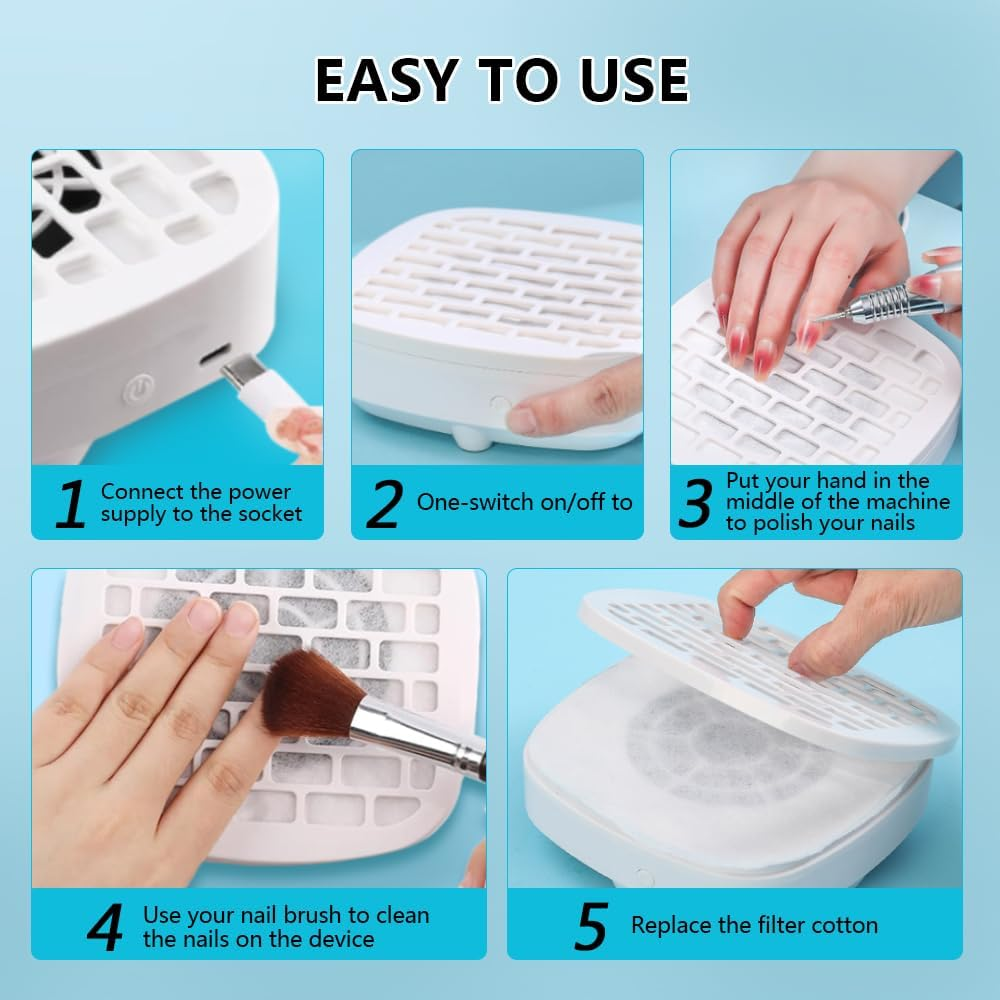 EASY TO USE

1 Connect the power supply to the socket

2 One-switch on/off to

3 Put your hand in the middle of the machine to polish your nails

4 Use your nail brush to clean the nails on the device

5 Replace the filter cotton