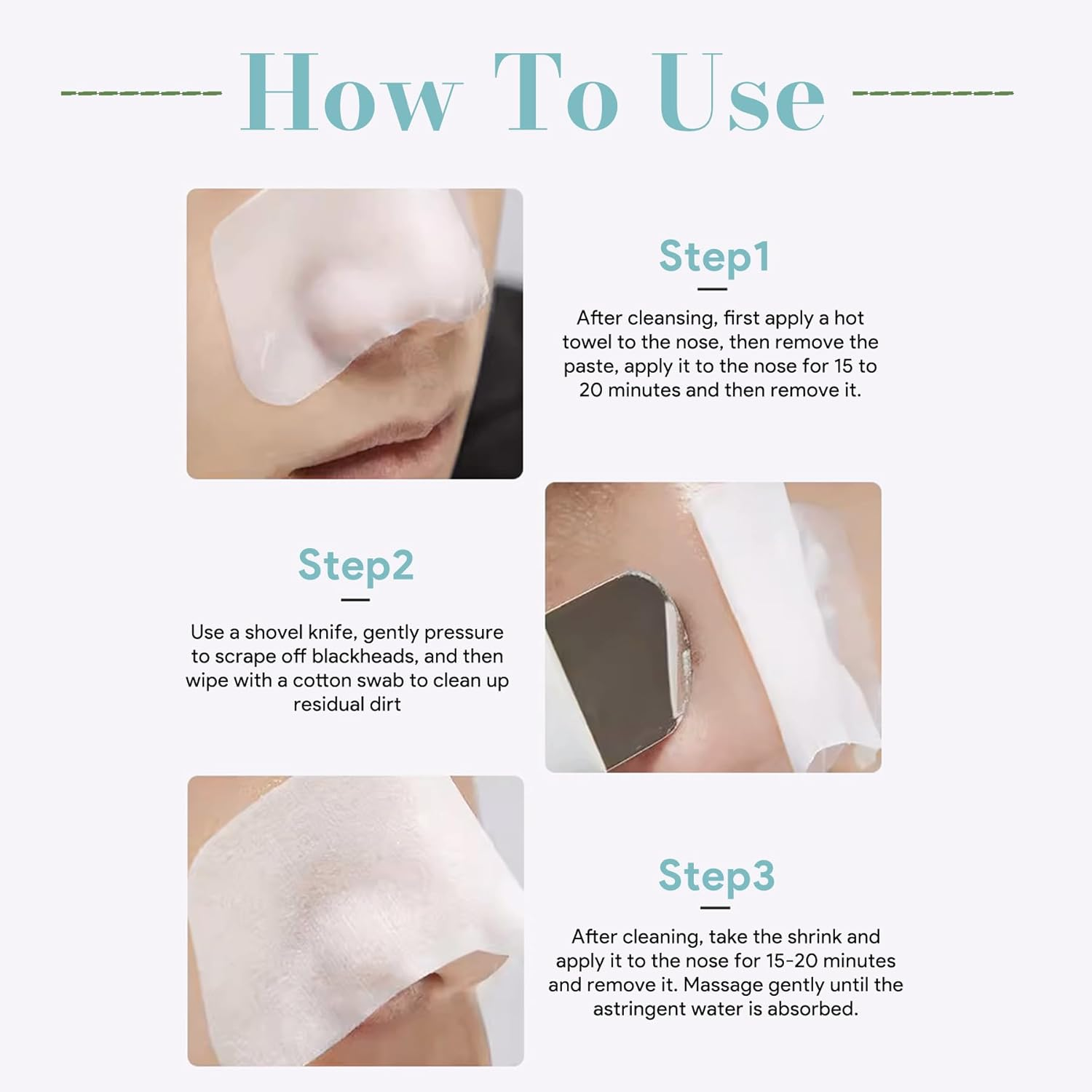 How To Use

Step1

After cleansing, first apply a hot towel to the nose, then remove the paste, apply it to the nose for 15 to 20 minutes and then remove it.

Step2

Use a shovel knife, gently pressure to scrape off blackheads, and then wipe with a cotton swab to clean up residual dirt

Step3

After cleaning, take the shrink and apply it to the nose for 15-20 minutes and remove it. Massage gently until the astringent water is absorbed.