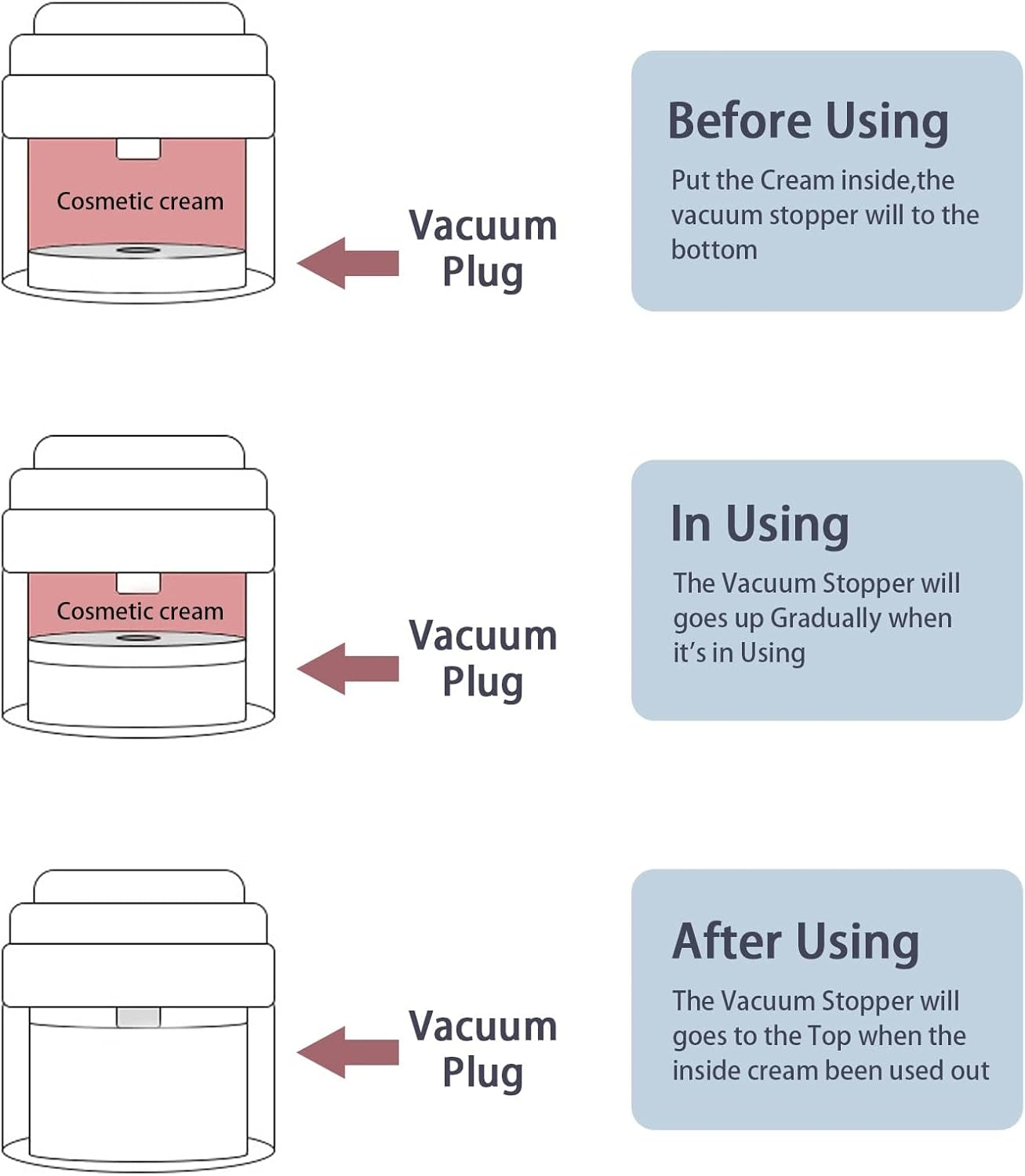 Cosmetic cream

Vacuum Plug

Before Using

Put the Cream inside,the vacuum stopper will to the bottom

Cosmetic cream

Vacuum Plug

In Using

The Vacuum Stopper will goes up Gradually when it's in Using

Vacuum Plug

After Using

The Vacuum Stopper will goes to the Top when the inside cream been used out