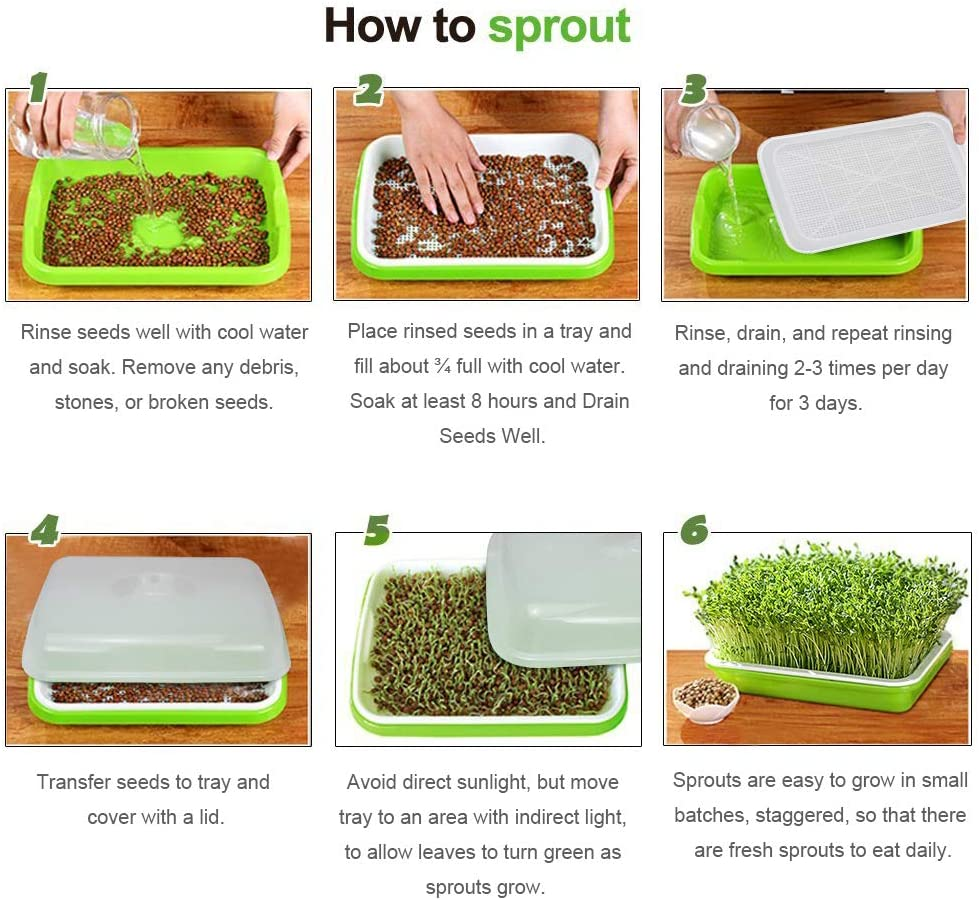 How to sprout

1

Rinse seeds well with cool water and soak. Remove any debris, stones, or broken seeds.

2

Place rinsed seeds in a tray and fill about ¾ full with cool water. Soak at least 8 hours and Drain Seeds Well.

3

Rinse, drain, and repeat rinsing and draining 2-3 times per day for 3 days.

4

Transfer seeds to tray and cover with a lid.

5

Avoid direct sunlight, but move tray to an area with indirect light, to allow leaves to turn green as sprouts grow.

6

Sprouts are easy to grow in small batches, staggered, so that there are fresh sprouts to eat daily.