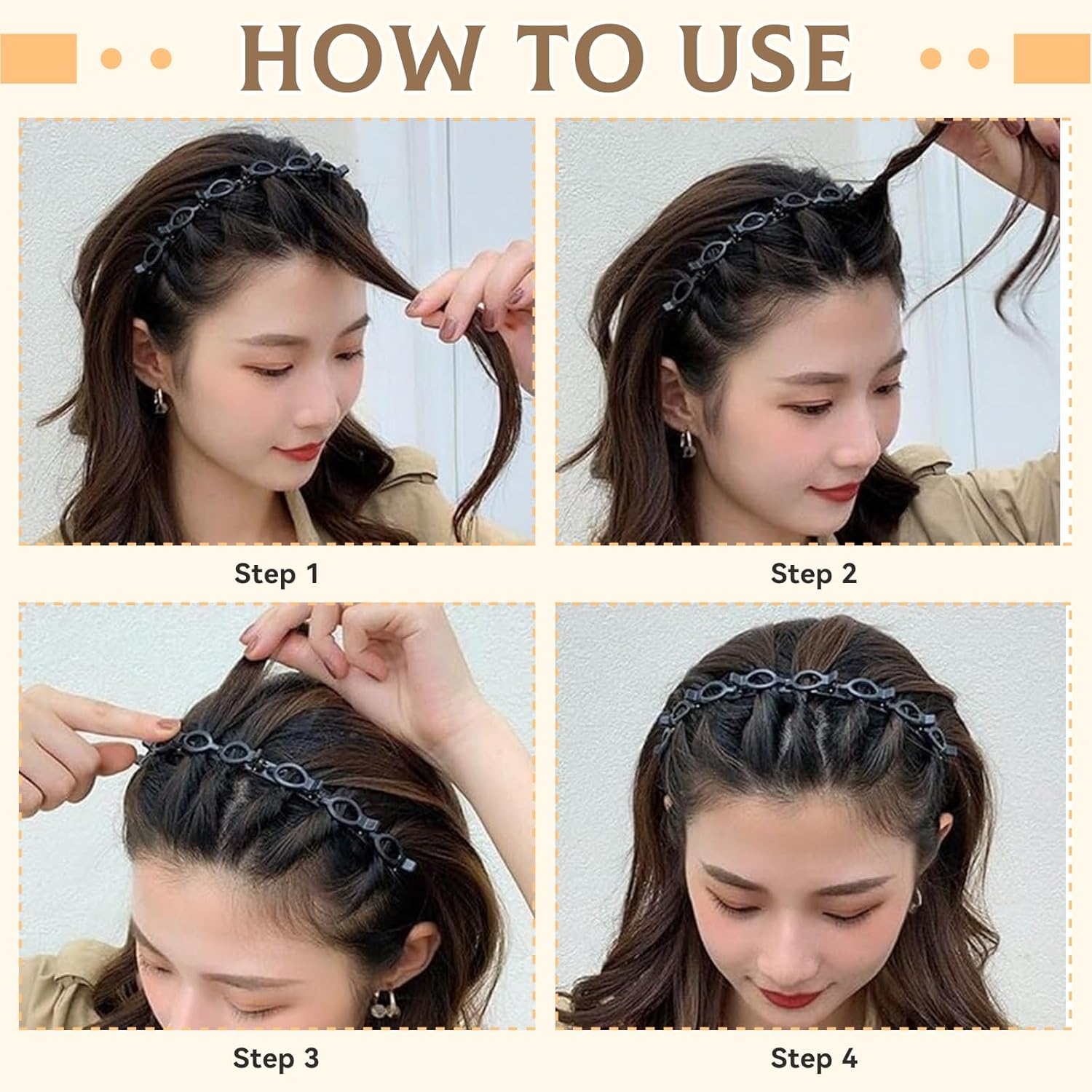 HOW TO USE

Step 1

Step 2

Step 3

Step 4