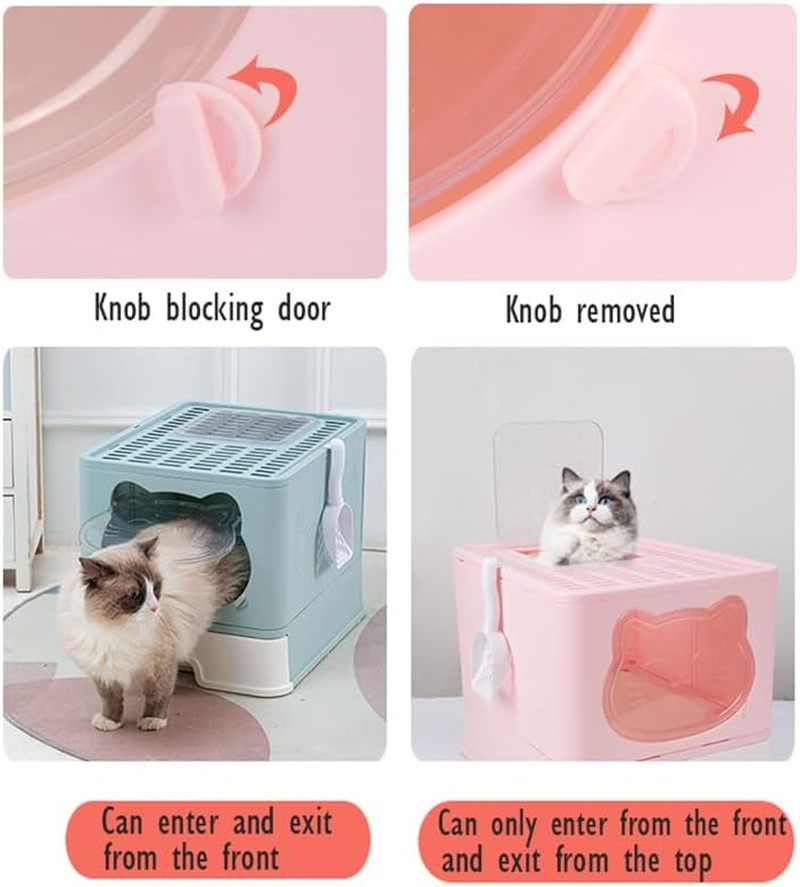 Knob blocking door

Knob removed

Can enter and exit from the front

Can only enter from the front and exit from the top