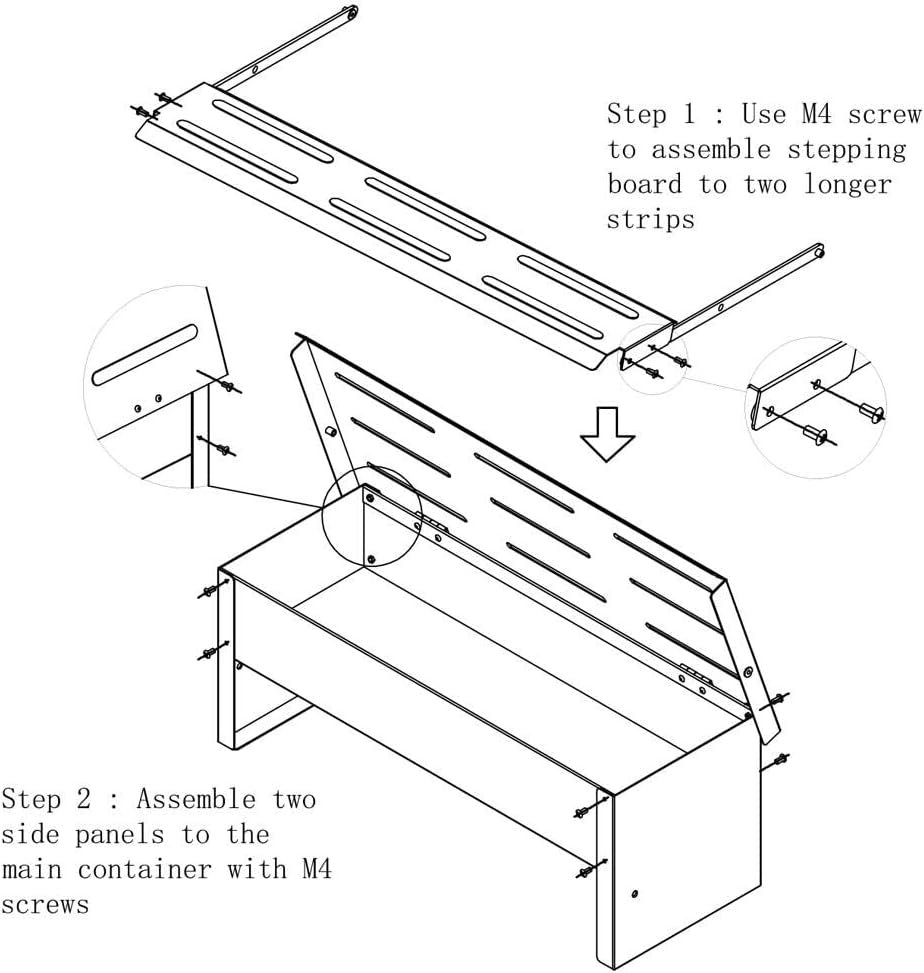 Step 1 : Use M4 screw to assemble stepping board to two longer strips

Step 2 : Assemble two side panels to the main container with M4 screws