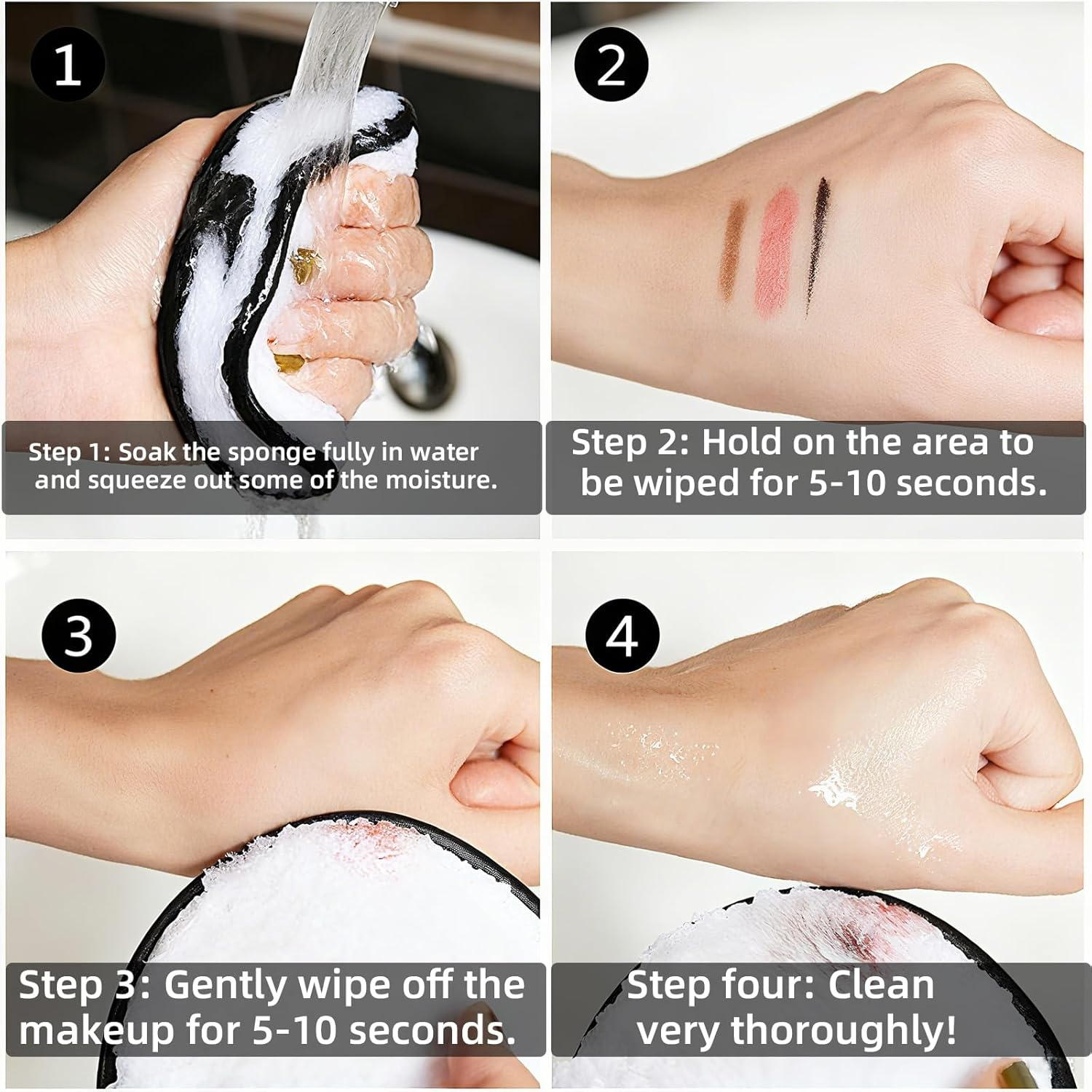 1

Step 1: Soak the sponge fully in water and squeeze out some of the moisture.

2

Step 2: Hold on the area to be wiped for 5-10 seconds.

3

Step 3: Gently wipe off the makeup for 5-10 seconds.

4

Step four: Clean very thoroughly!