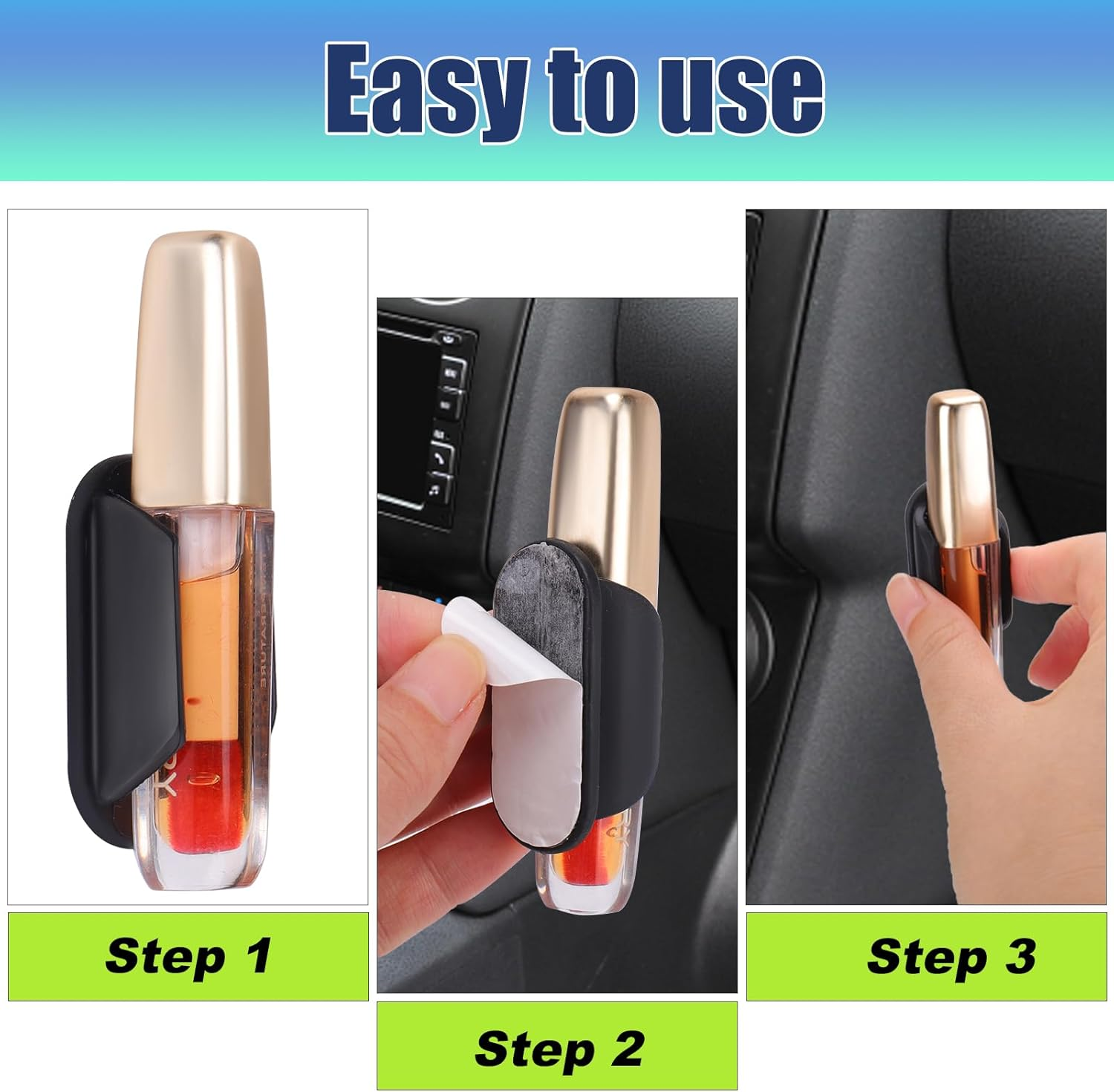 Easy to use

Step 1

Step 2

Step 3