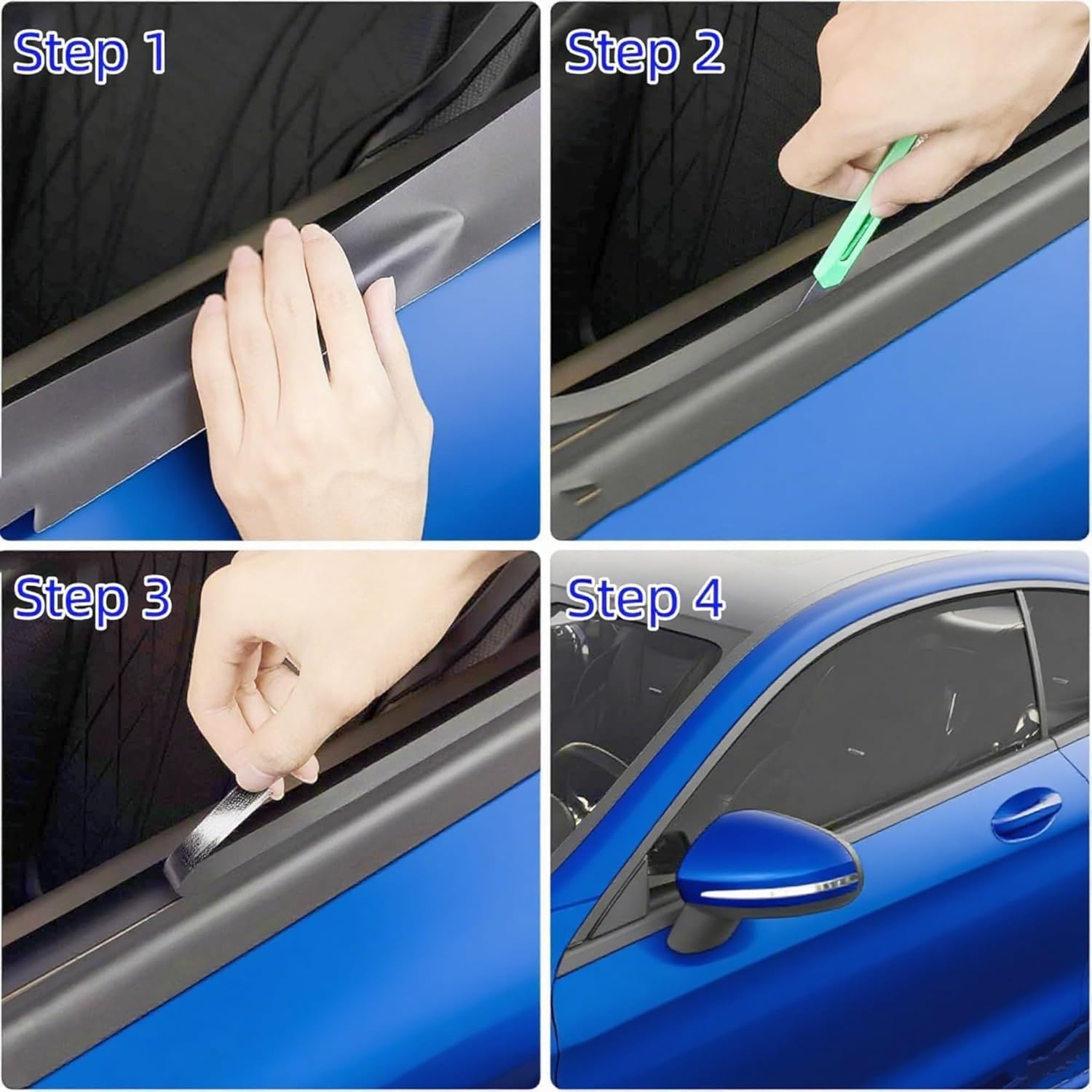 Step 1

Step 2

Step 3

Step 4