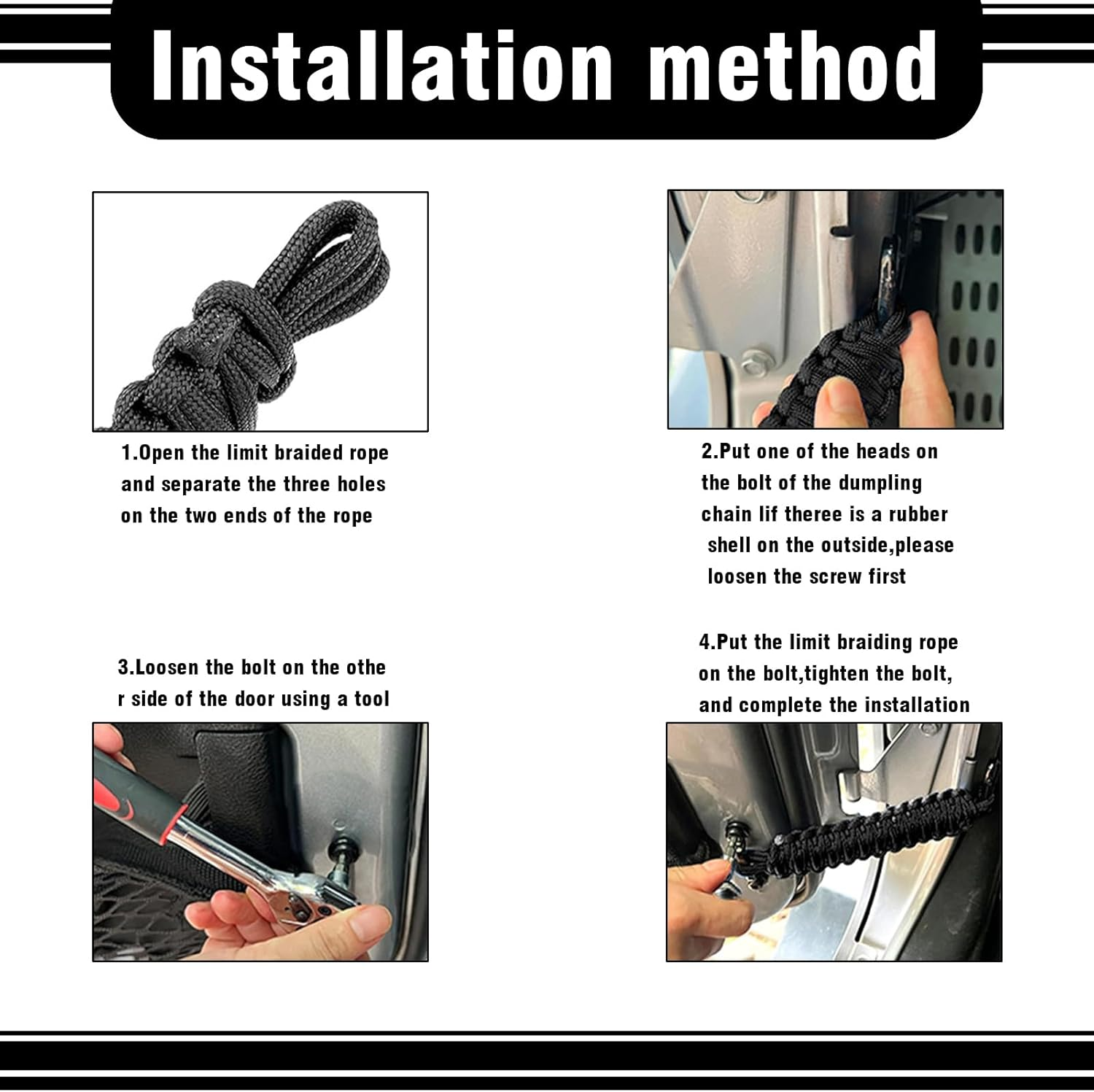 Installation method

1.Open the limit braided rope and separate the three holes on the two ends of the rope

2.Put one of the heads on the bolt of the dumpling chain lif theree is a rubber shell on the outside,please loosen the screw first

3.Loosen the bolt on the othe r side of the door using a tool

4.Put the limit braiding rope on the bolt,tighten the bolt, and complete the installation