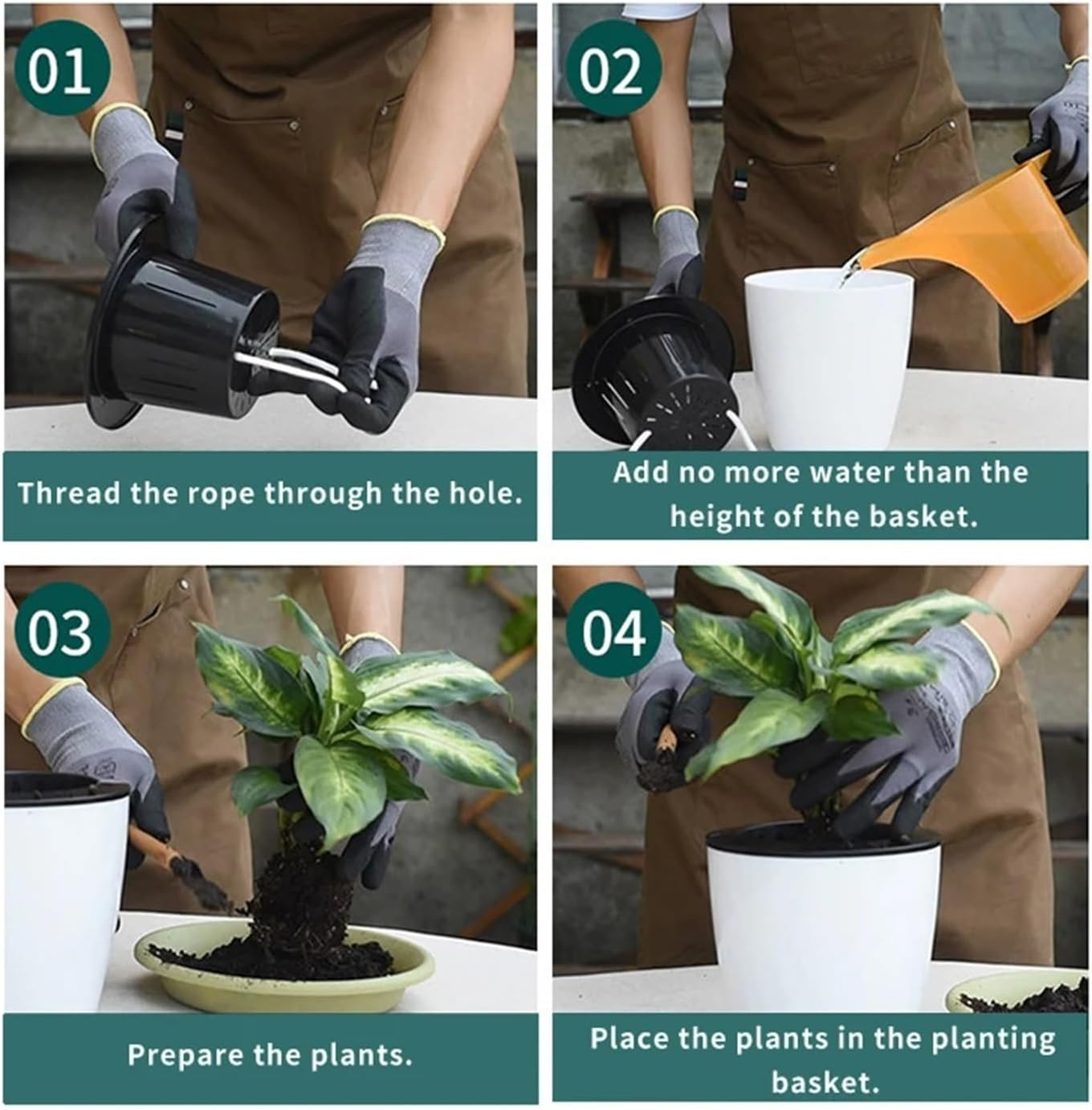 01

Thread the rope through the hole.

02

Add no more water than the height of the basket.

03

Prepare the plants.

04

Place the plants in the planting basket.