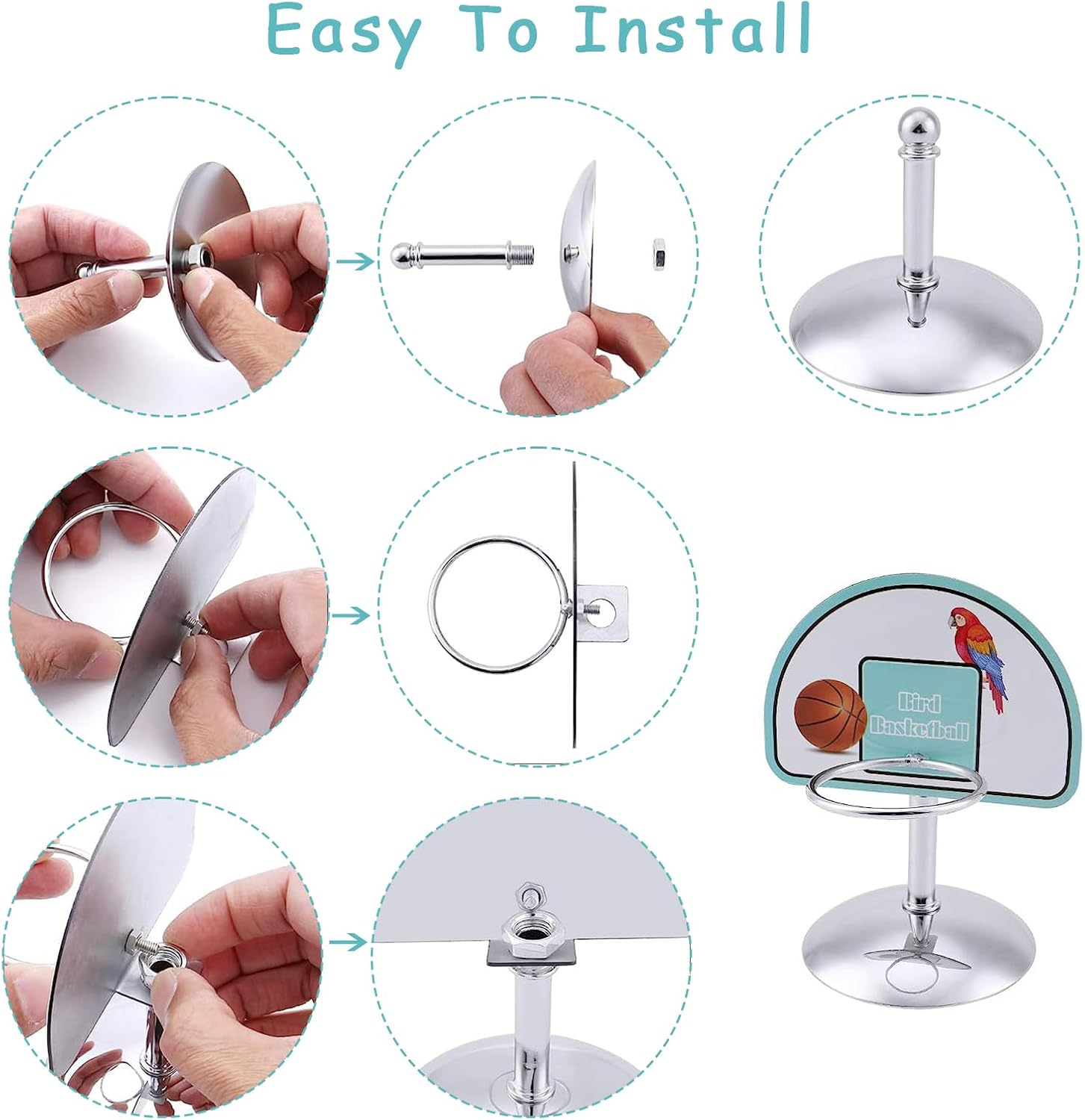 Easy To Install

Bird Basketball