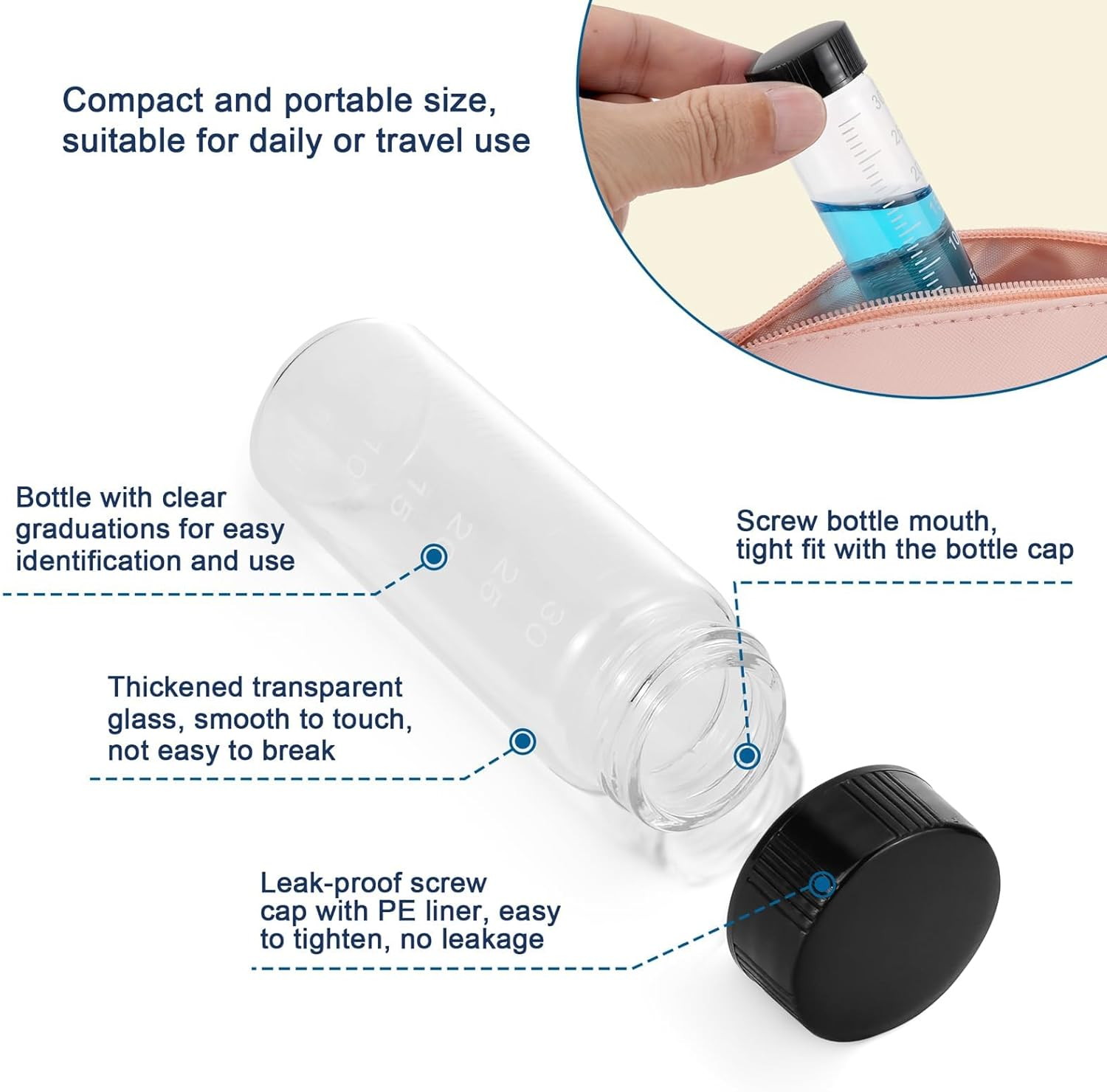 Compact and portable size, suitable for daily or travel use

Bottle with clear graduations for easy identification and use

Screw bottle mouth, tight fit with the bottle cap

10
15
20
25
30

Thickened transparent glass, smooth to touch, not easy to break

Leak-proof screw cap with PE liner, easy to tighten, no leakage