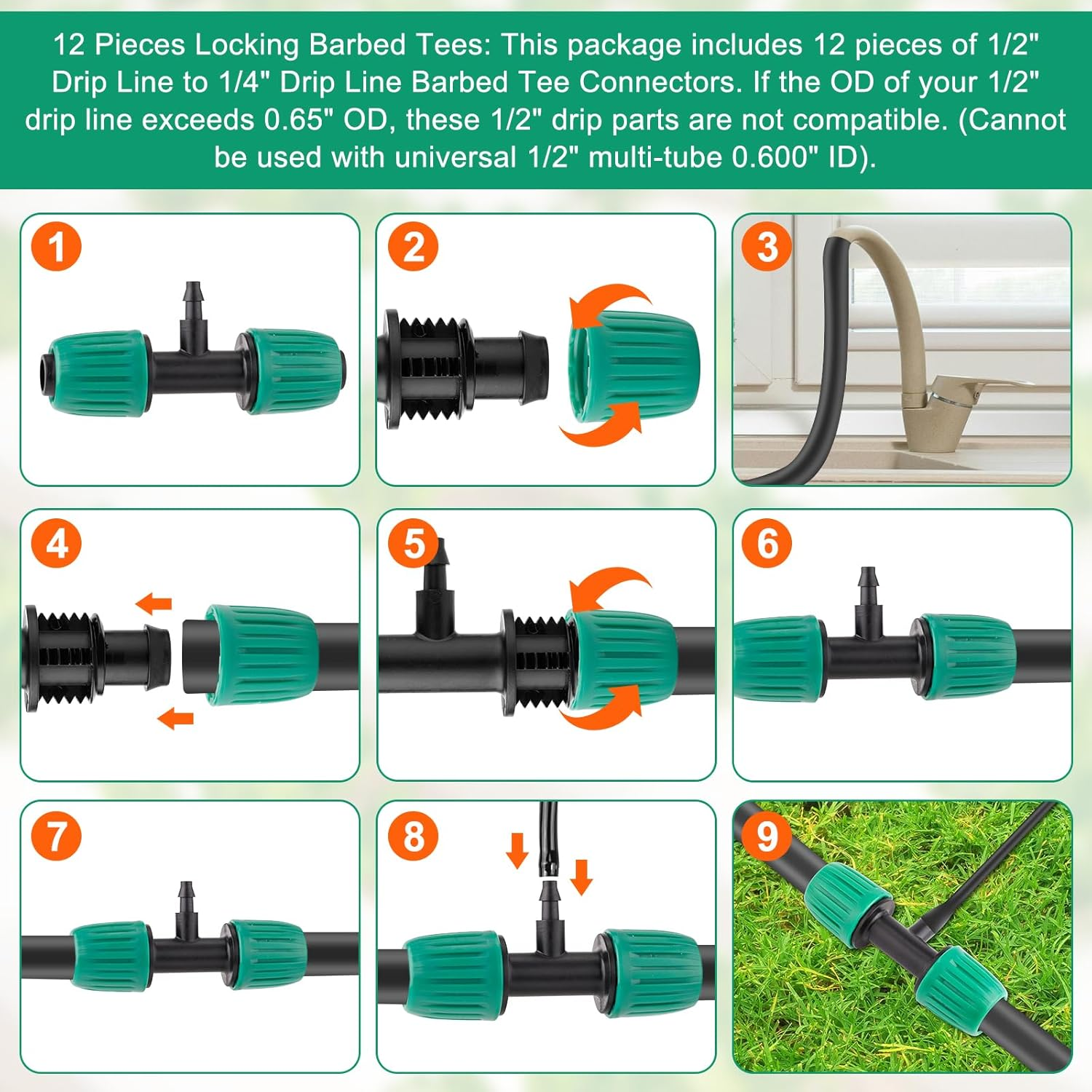 12 Pieces Locking Barbed Tees: This package includes 12 pieces of 1/2" Drip Line to 1/4" Drip Line Barbed Tee Connectors. If the OD of your 1/2" drip line exceeds 0.65" OD, these 1/2" drip parts are not compatible. (Cannot be used with universal 1/2" multi-tube 0.600" ID).

1

2

3

4

5

6

7

8

9