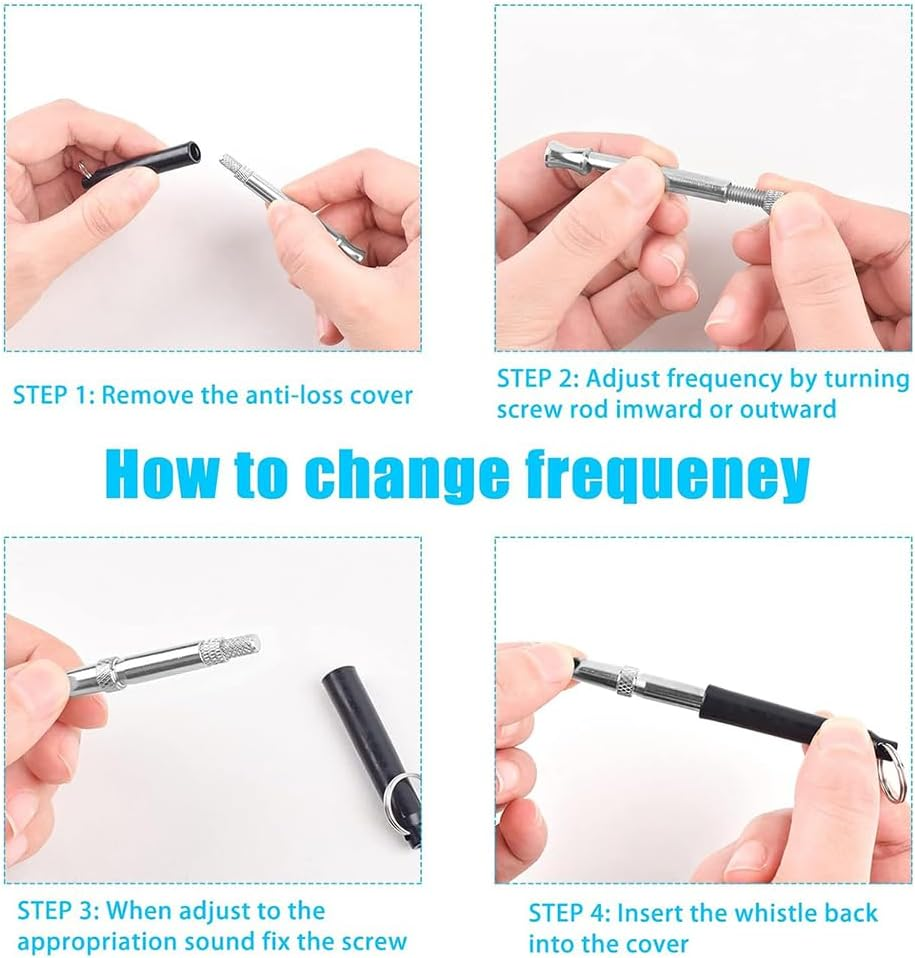 STEP 1: Remove the anti-loss cover

STEP 2: Adjust frequency by turning screw rod imward or outward

How to change frequeney

STEP 3: When adjust to the appropriation sound fix the screw

STEP 4: Insert the whistle back into the cover