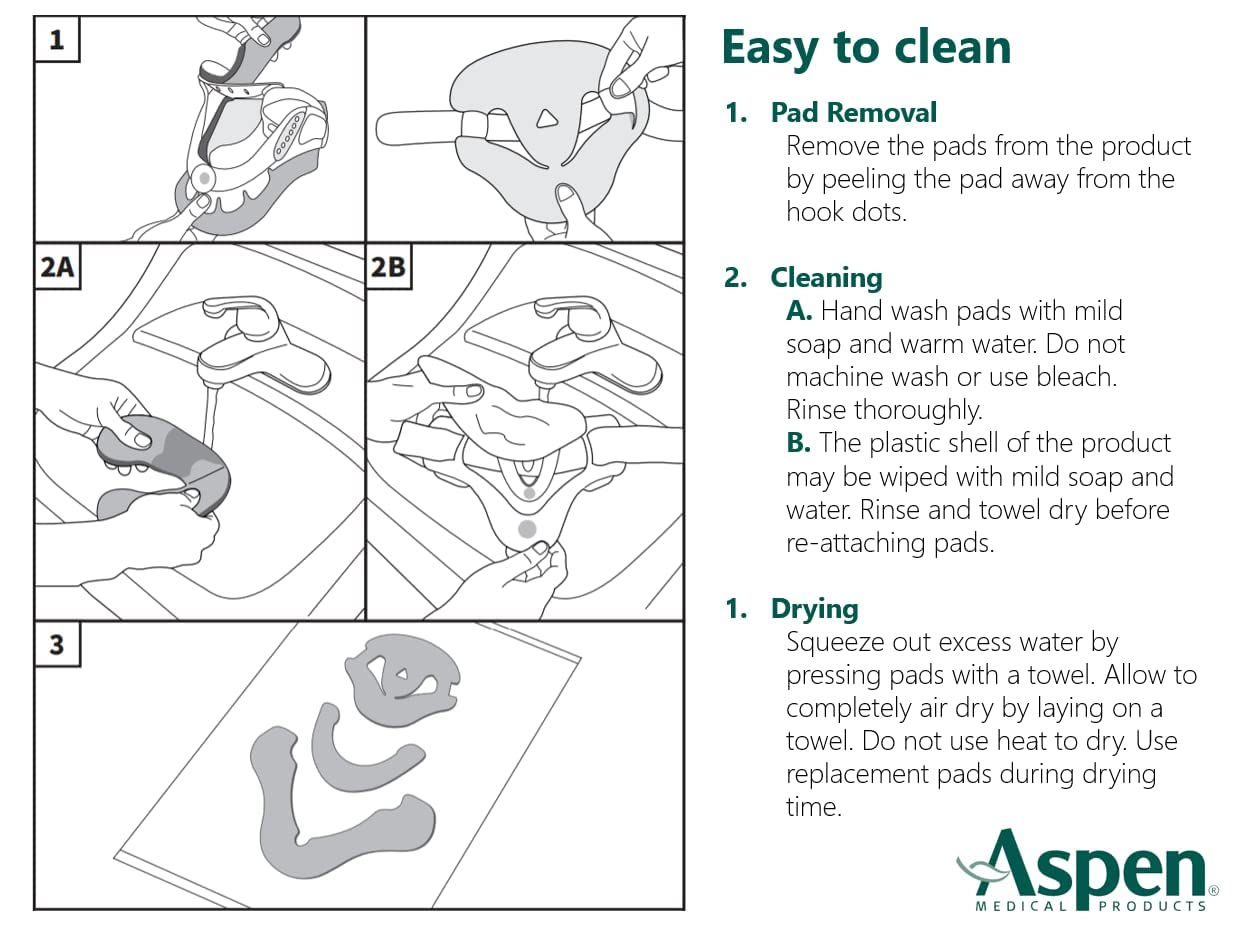 1

2A

2B

3

Easy to clean

1. Pad Removal
Remove the pads from the product by peeling the pad away from the hook dots.

2. Cleaning
A. Hand wash pads with mild soap and warm water. Do not machine wash or use bleach. Rinse thoroughly.
B. The plastic shell of the product may be wiped with mild soap and water. Rinse and towel dry before re-attaching pads.

1. Drying
Squeeze out excess water by pressing pads with a towel. Allow to completely air dry by laying on a towel. Do not use heat to dry. Use replacement pads during drying time.

Aspen®
MEDICAL PRODUCTS