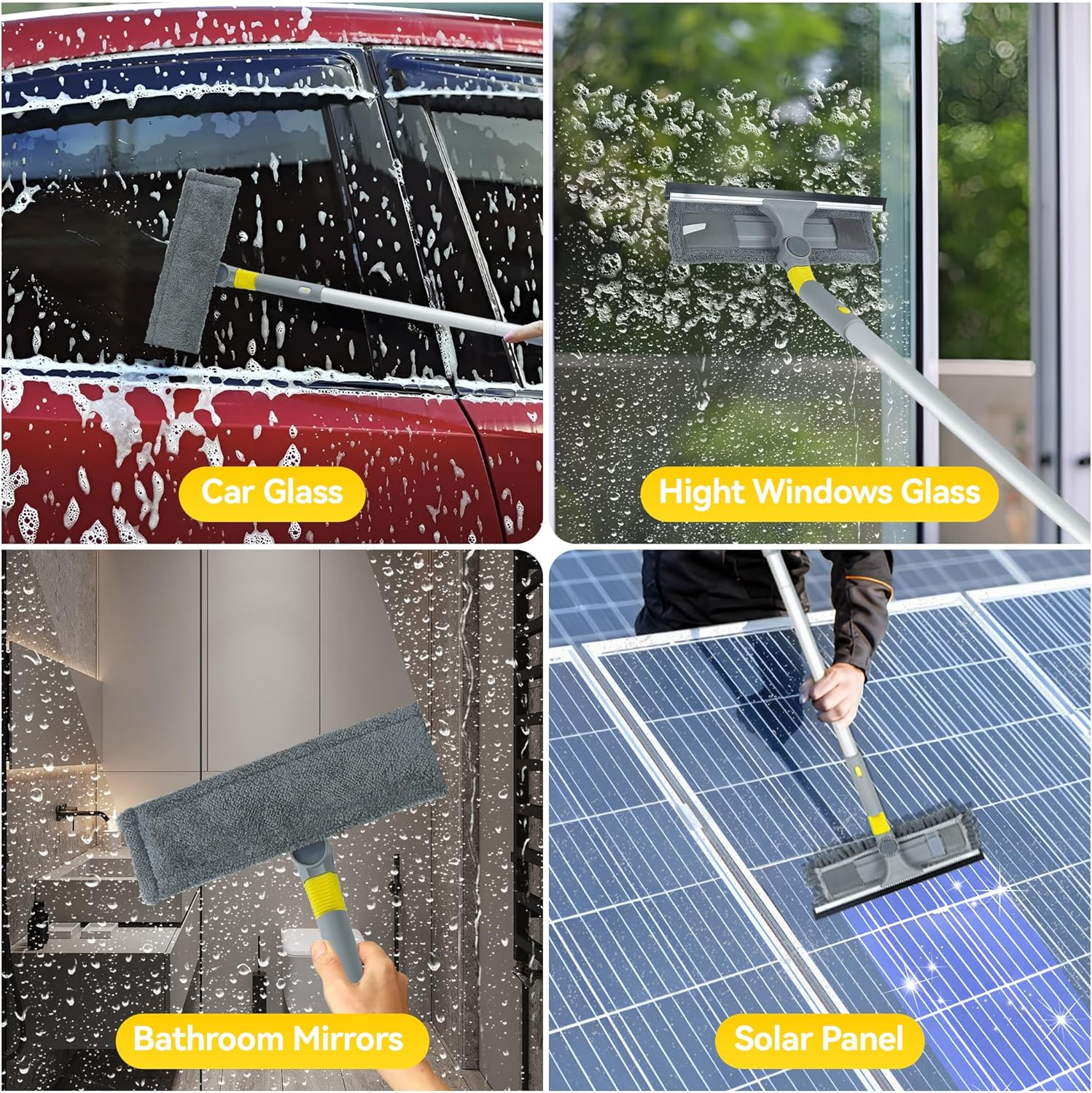 Car Glass

Hight Windows Glass

Bathroom Mirrors

Solar Panel