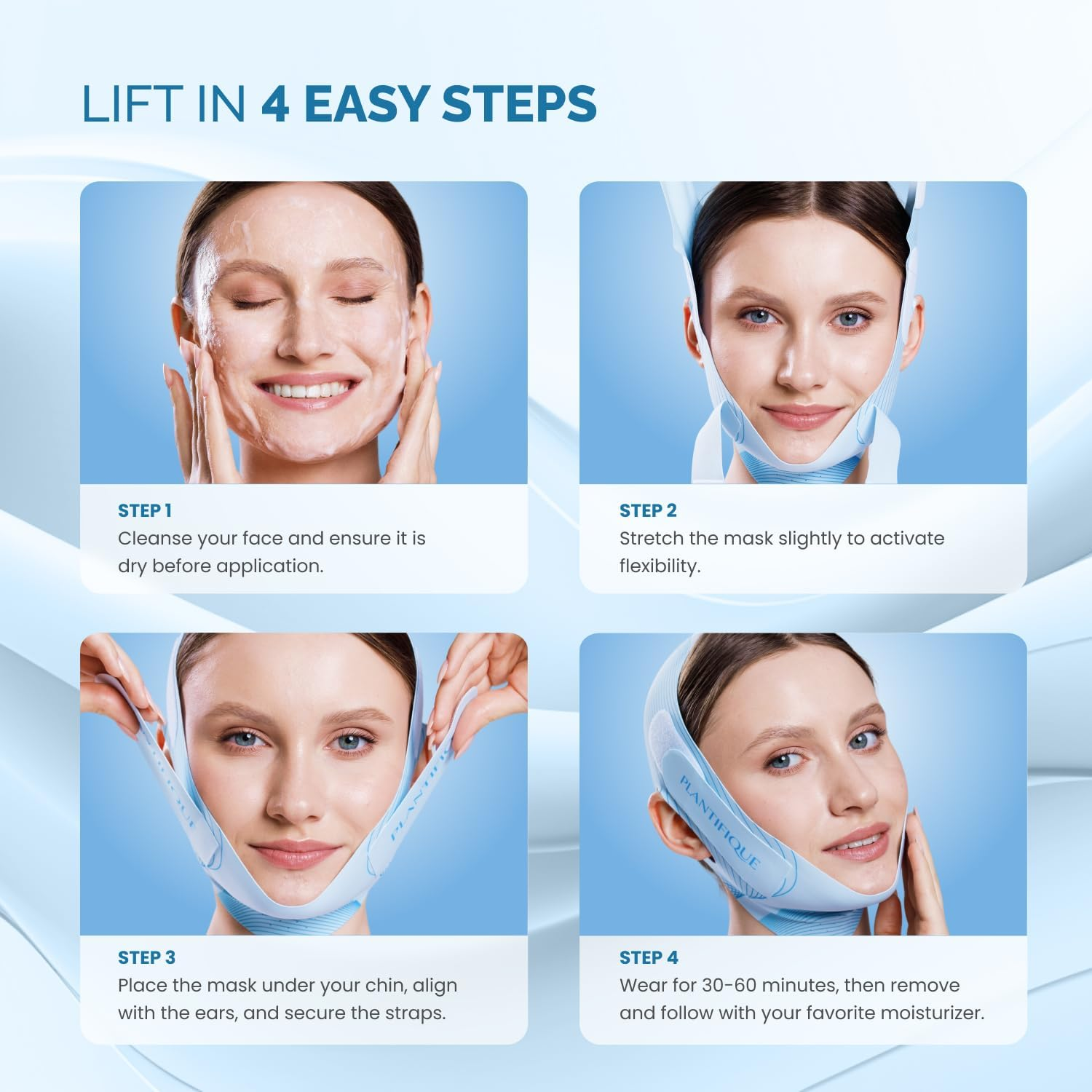 LIFT IN 4 EASY STEPS

STEP 1
Cleanse your face and ensure it is dry before application.

STEP 2
Stretch the mask slightly to activate flexibility.

PLANTIFIQUE

STEP 3
Place the mask under your chin, align with the ears, and secure the straps.

PLANTIFIQUE

STEP 4
Wear for 30-60 minutes, then remove and follow with your favorite moisturizer.