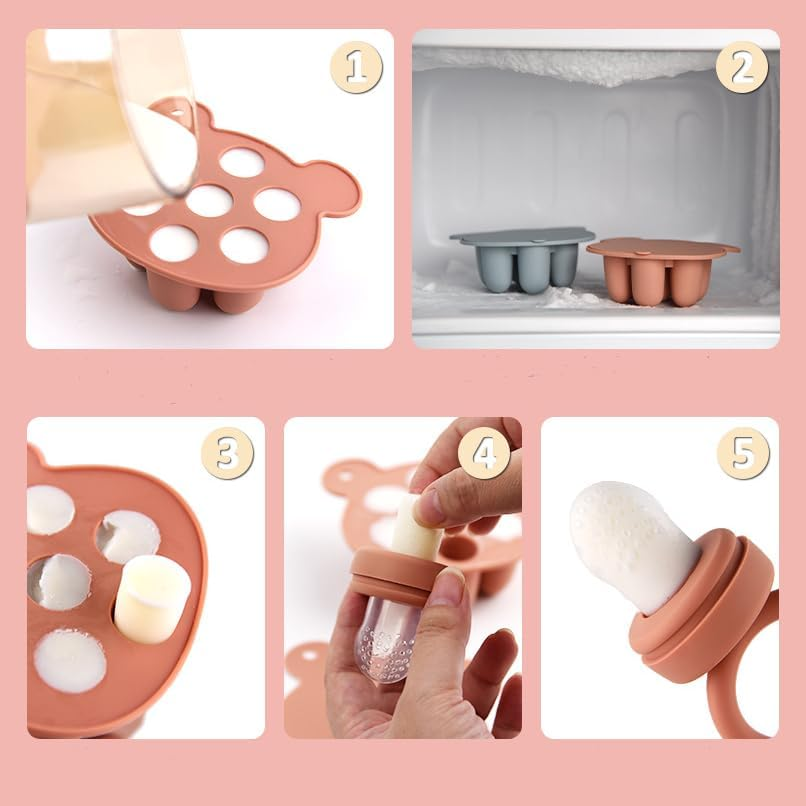 1

2

3

4

5