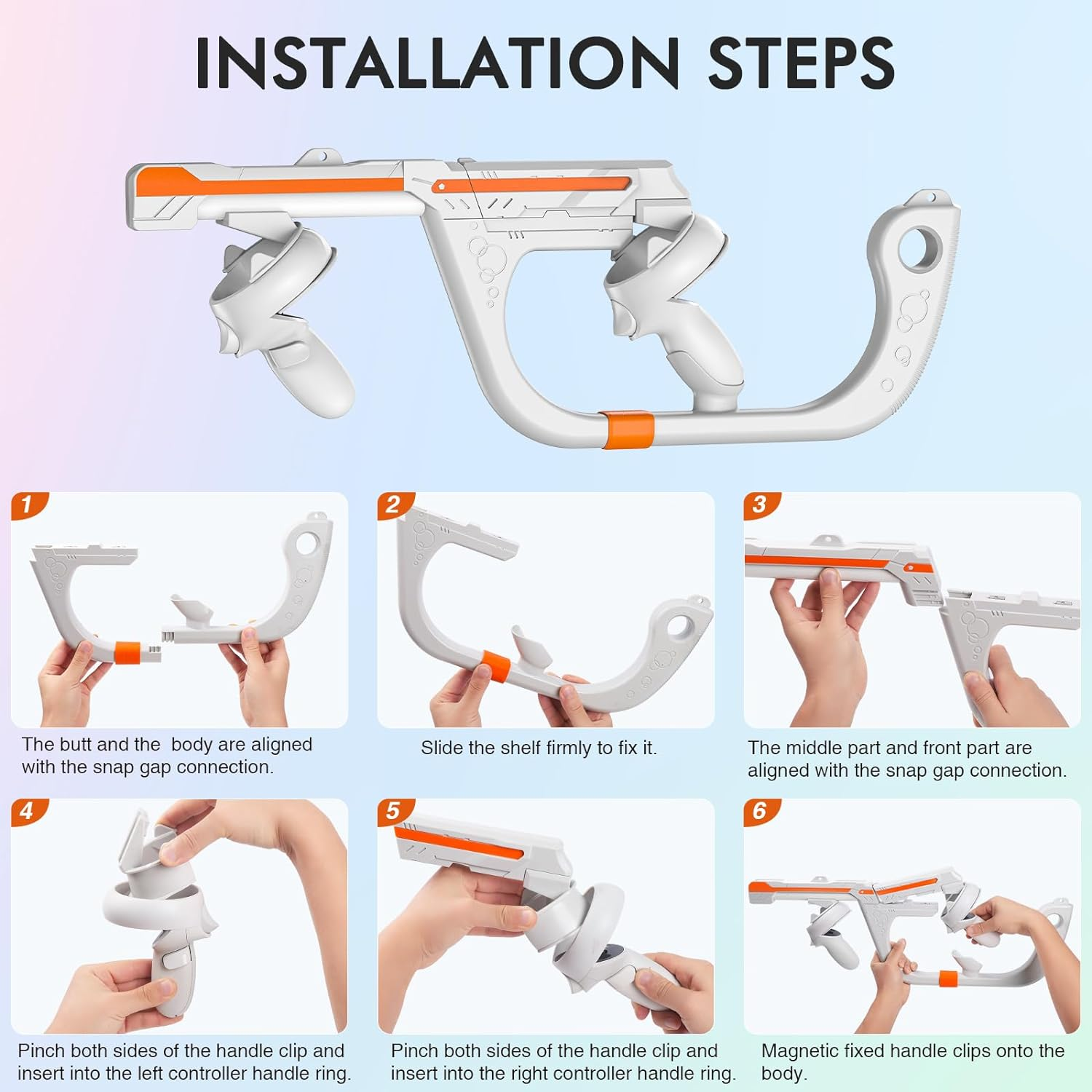 INSTALLATION STEPS

1

The butt and the  body are aligned with the snap gap connection.

2

Slide the shelf firmly to fix it.

3

The middle part and front part are aligned with the snap gap connection.

4

Pinch both sides of the handle clip and insert into the left controller handle ring.

5

Pinch both sides of the handle clip and insert into the right controller handle ring.

6

Magnetic fixed handle clips onto the body.