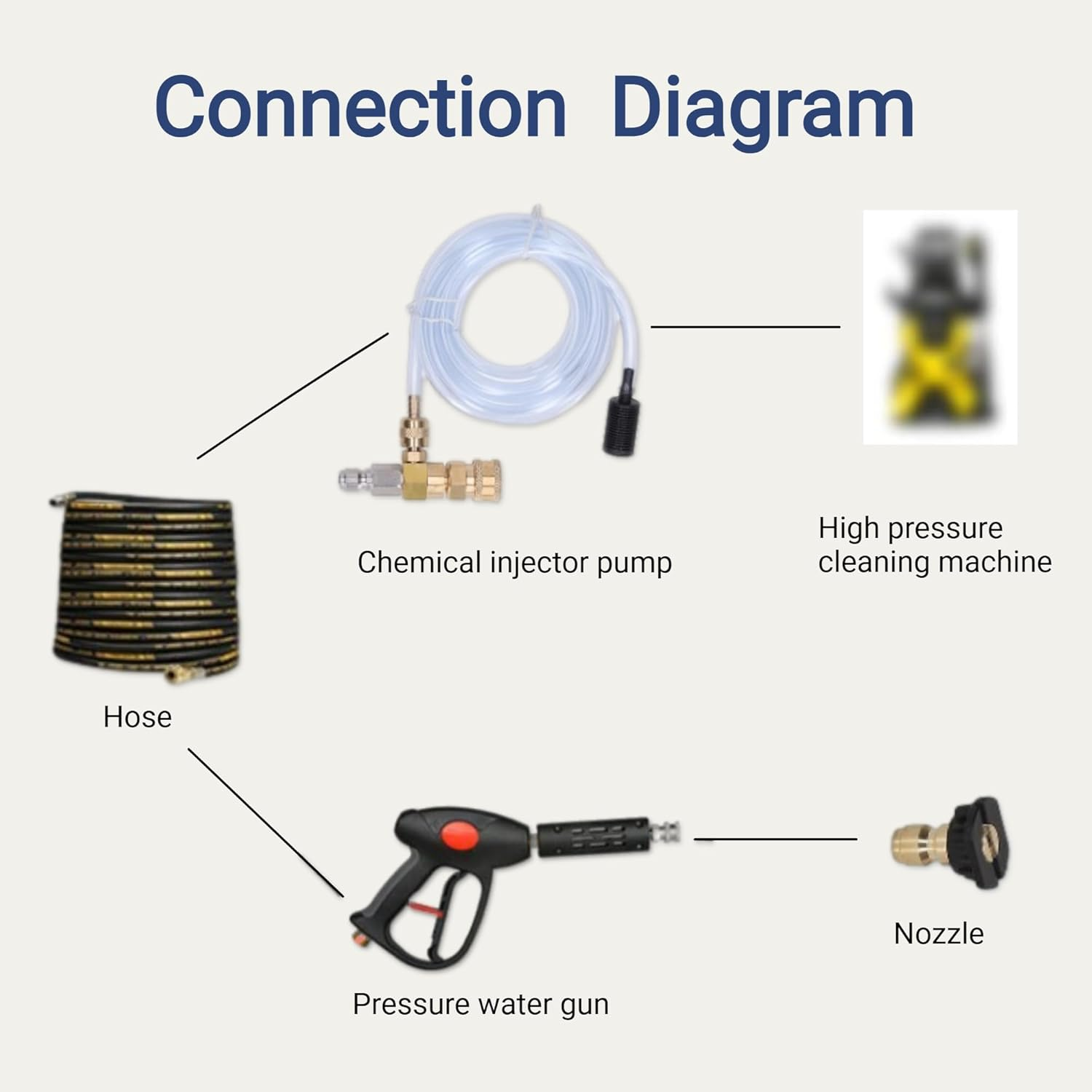 Connection Diagram

Chemical injector pump

High pressure cleaning machine

Hose

Pressure water gun

Nozzle