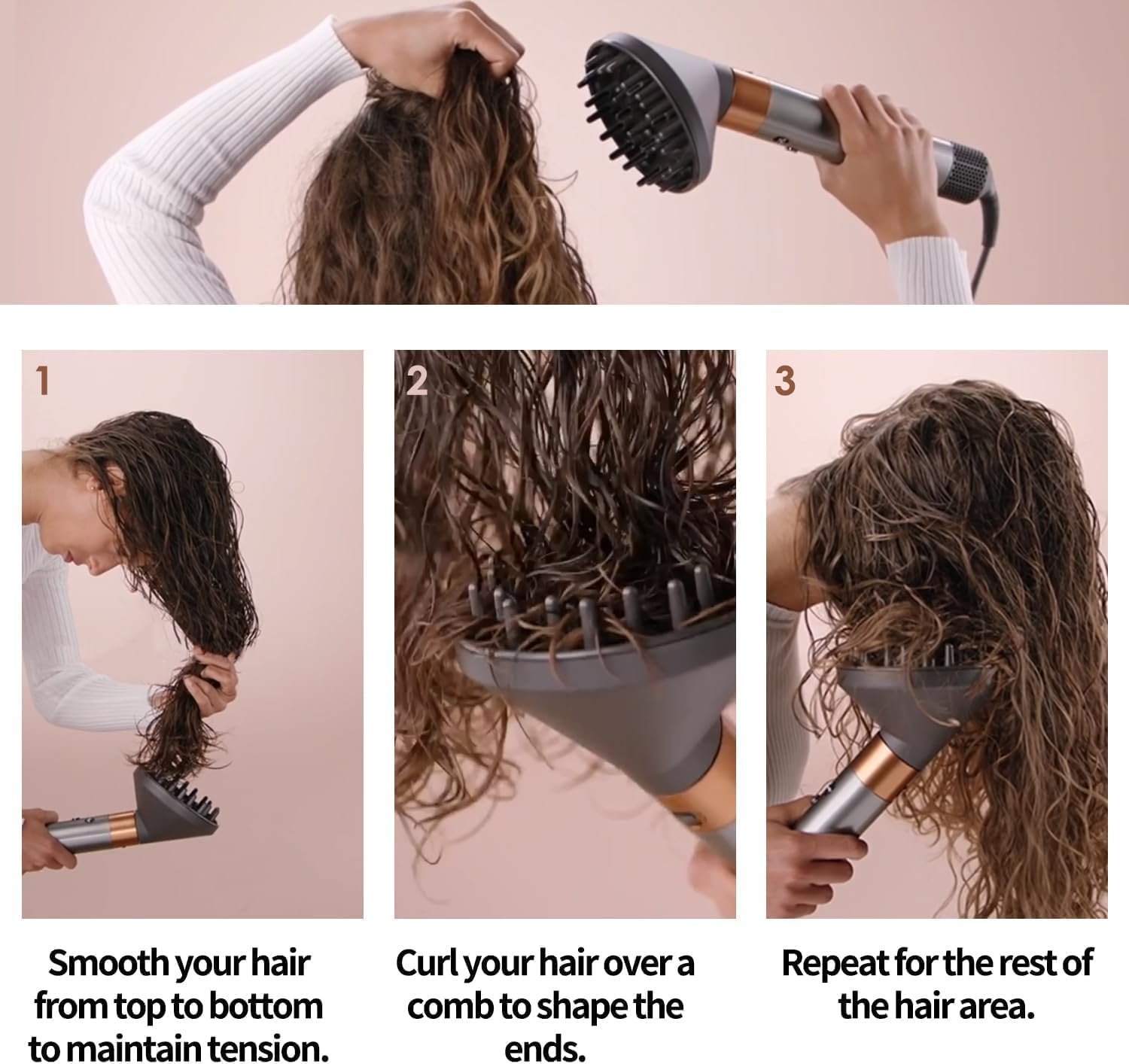 1

Smooth your hair from top to bottom to maintain tension.

2

Curl your hair over a comb to shape the ends.

3

Repeat for the rest of the hair area.