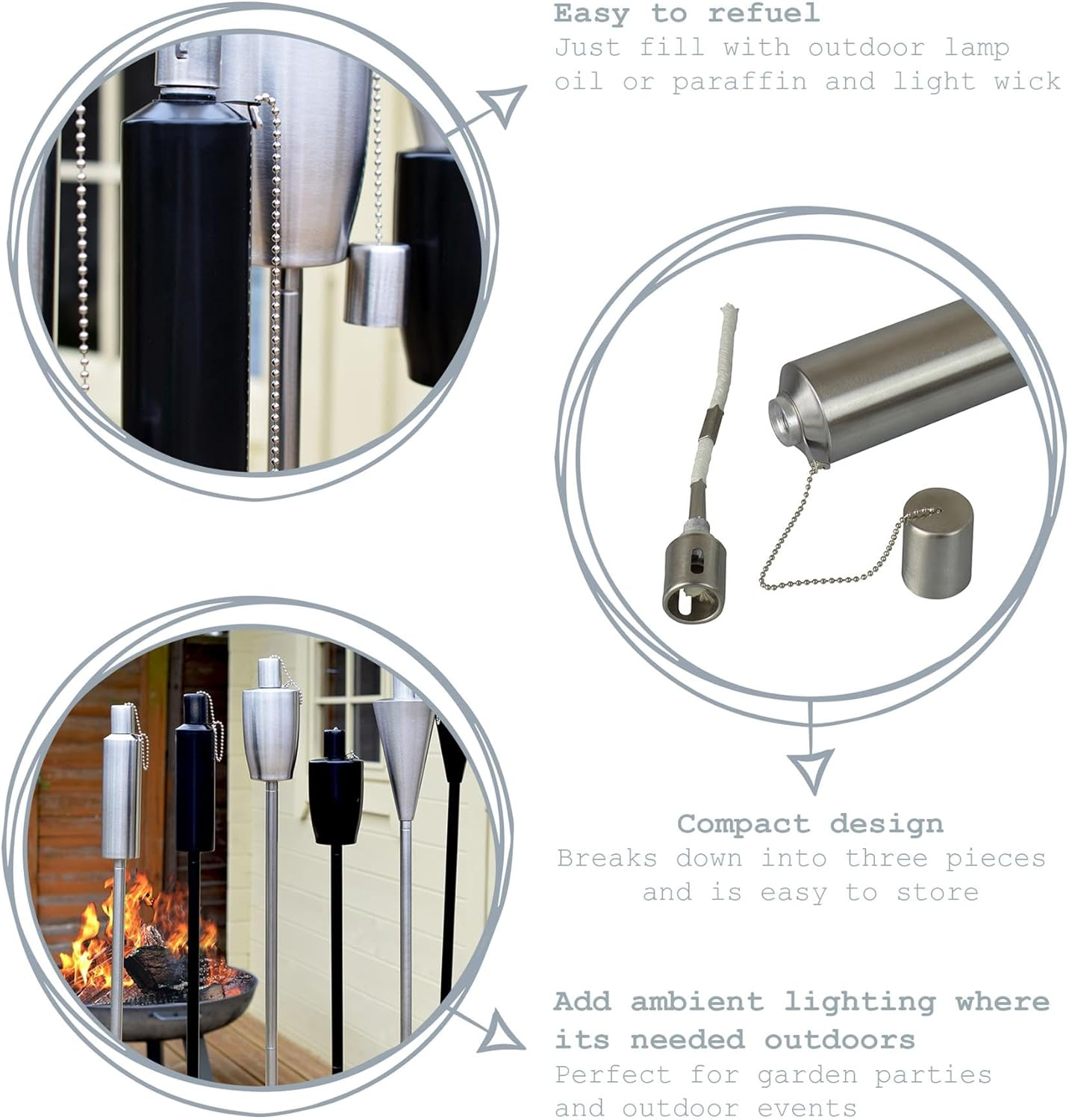 Easy to refuel
Just fill with outdoor lamp oil or paraffin and light wick

Compact design
Breaks down into three pieces and is easy to store

Add ambient lighting where its needed outdoors
Perfect for garden parties and outdoor events