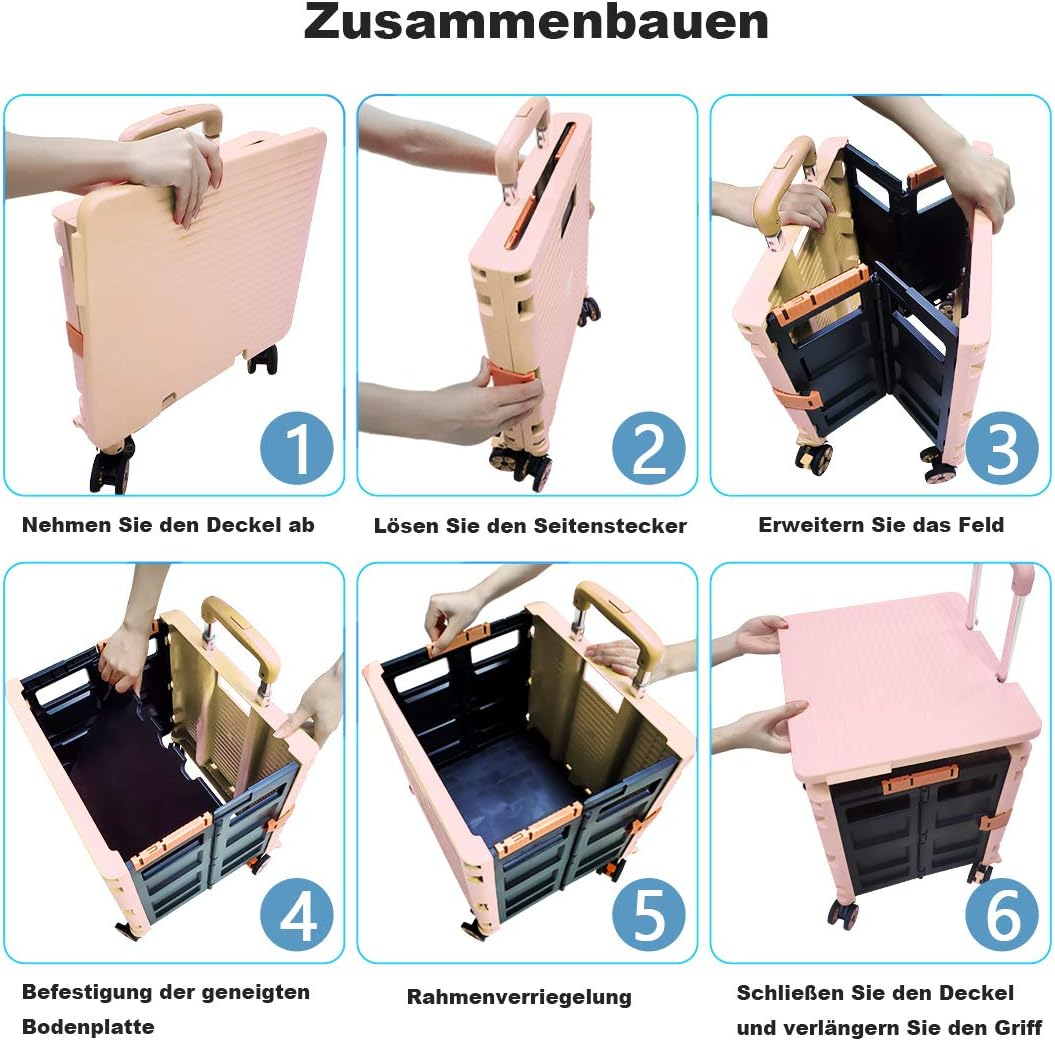 Zusammenbauen

1

Nehmen Sie den Deckel ab

2

Lösen Sie den Seitenstecker

3

Erweitern Sie das Feld

4

Befestigung der geneigten Bodenplatte

5

Rahmenverriegelung

6

Schließen Sie den Deckel und verlängern Sie den Griff