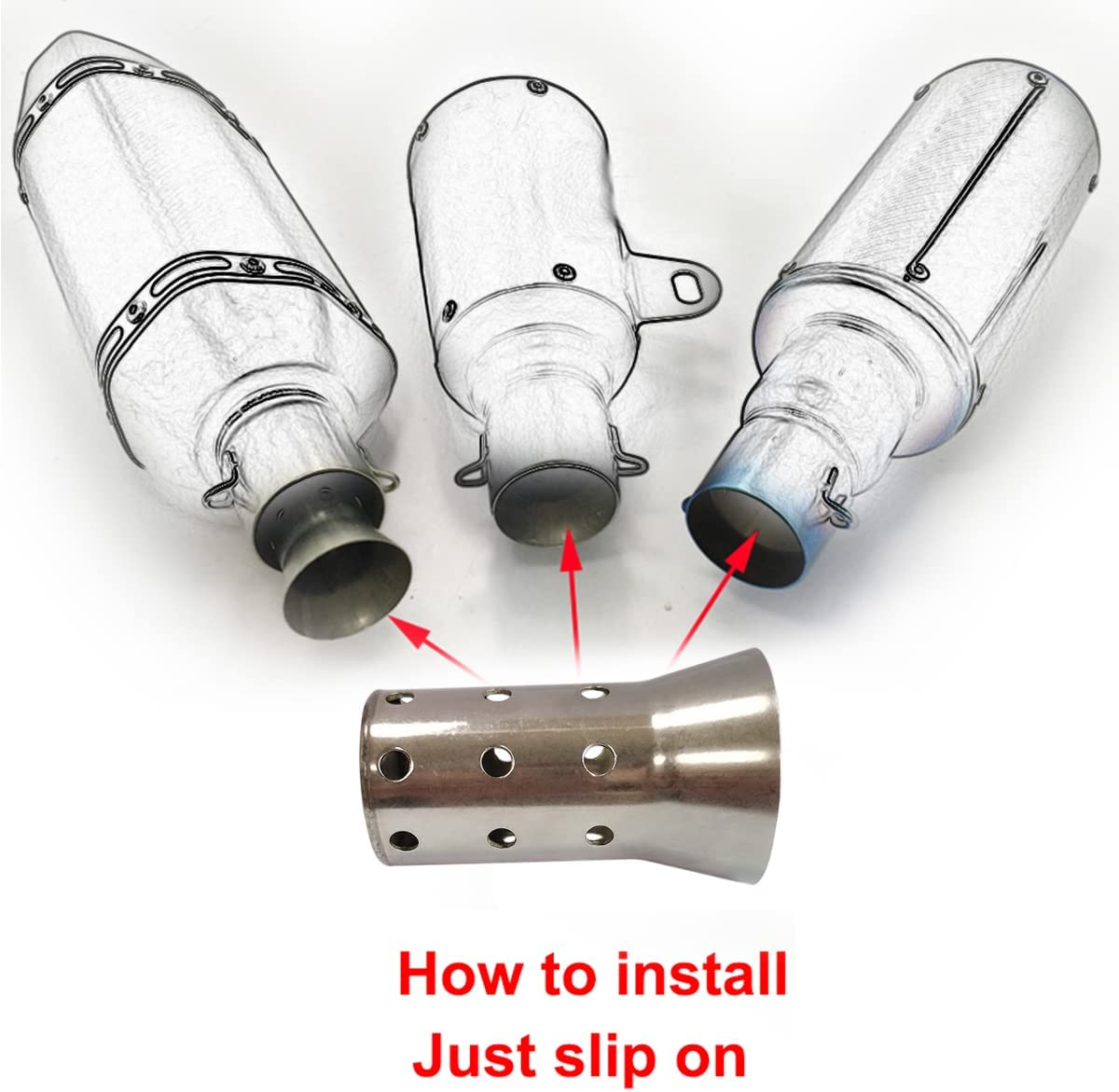 How to install
Just slip on