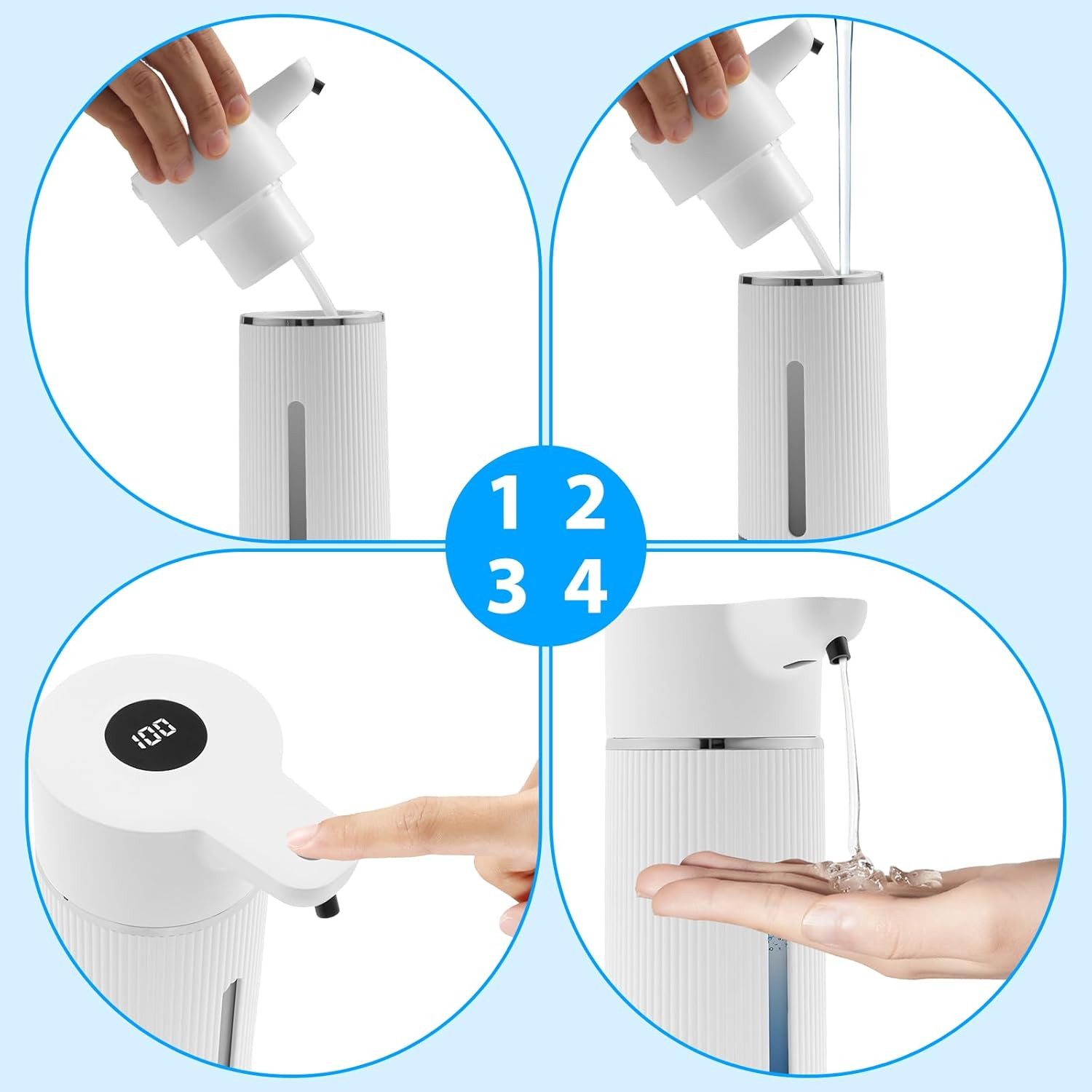 1 2
3 4

100