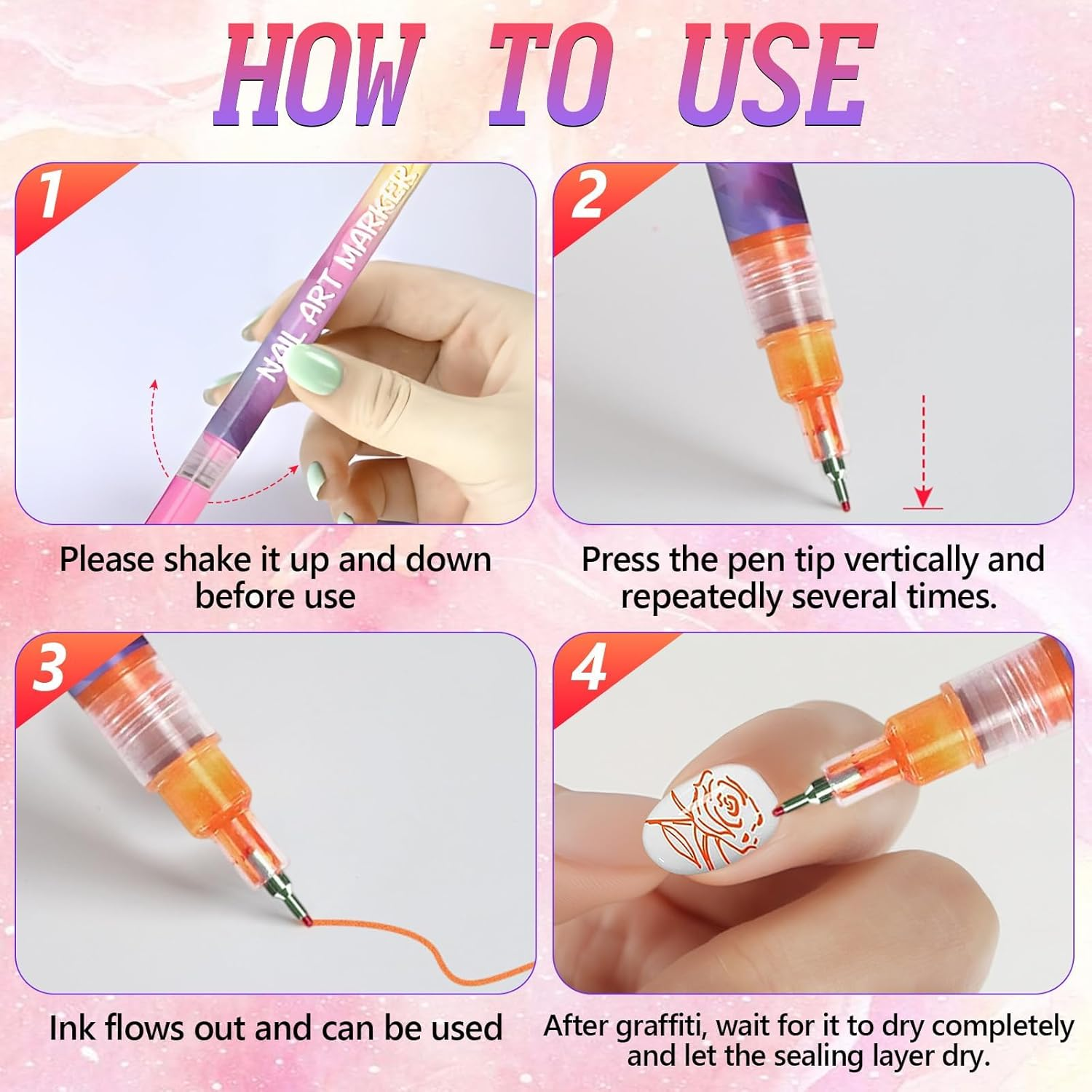 HOW TO USE

1

NAIL ART MARKER

Please shake it up and down before use

2

Press the pen tip vertically and repeatedly several times.

3

Ink flows out and can be used

4

After graffiti, wait for it to dry completely and let the sealing layer dry.