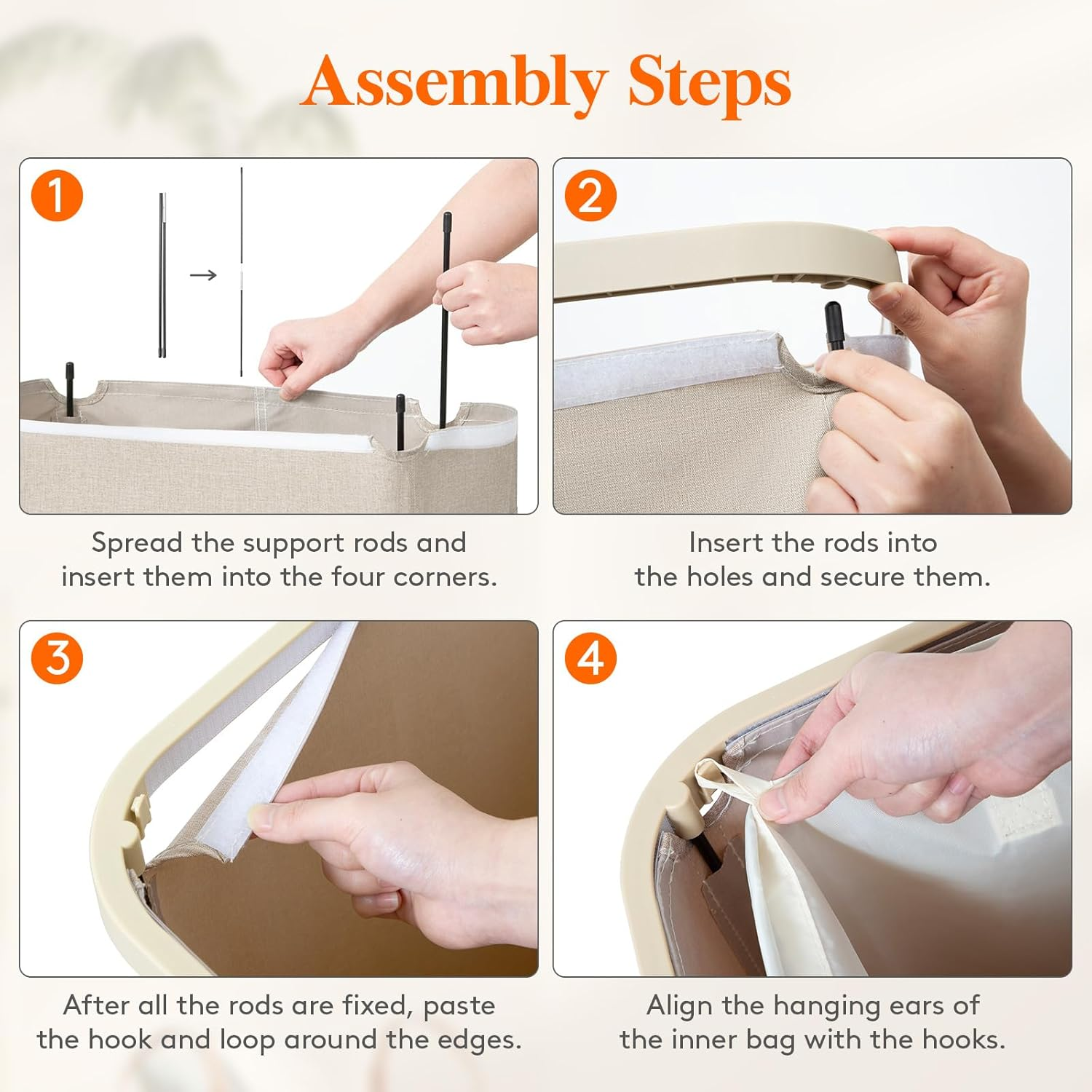 Assembly Steps

1

Spread the support rods and insert them into the four corners.

2

Insert the rods into the holes and secure them.

3

After all the rods are fixed, paste the hook and loop around the edges.

4

Align the hanging ears of the inner bag with the hooks.