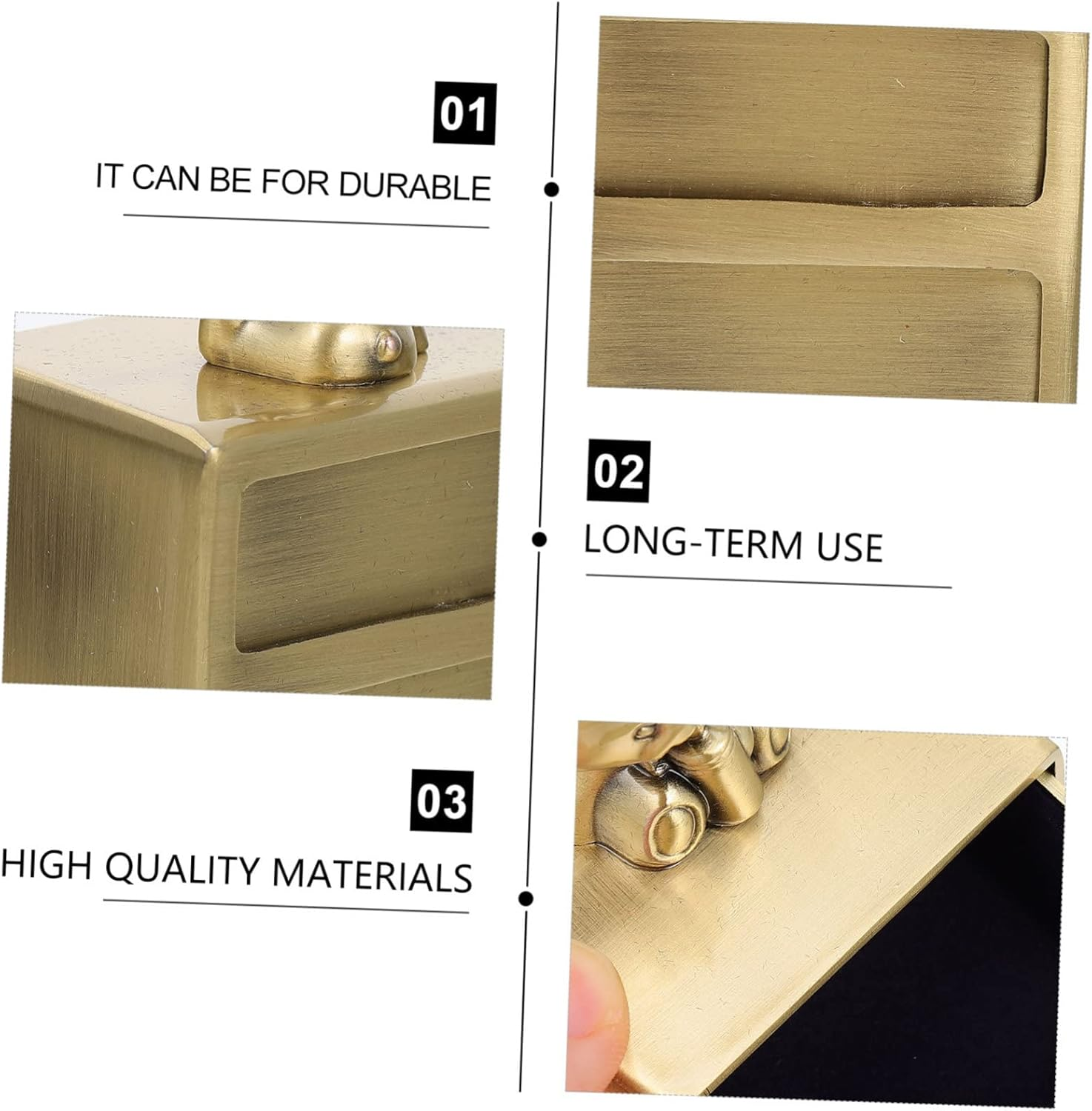 01
IT CAN BE FOR DURABLE

02
LONG-TERM USE

03
HIGH QUALITY MATERIALS