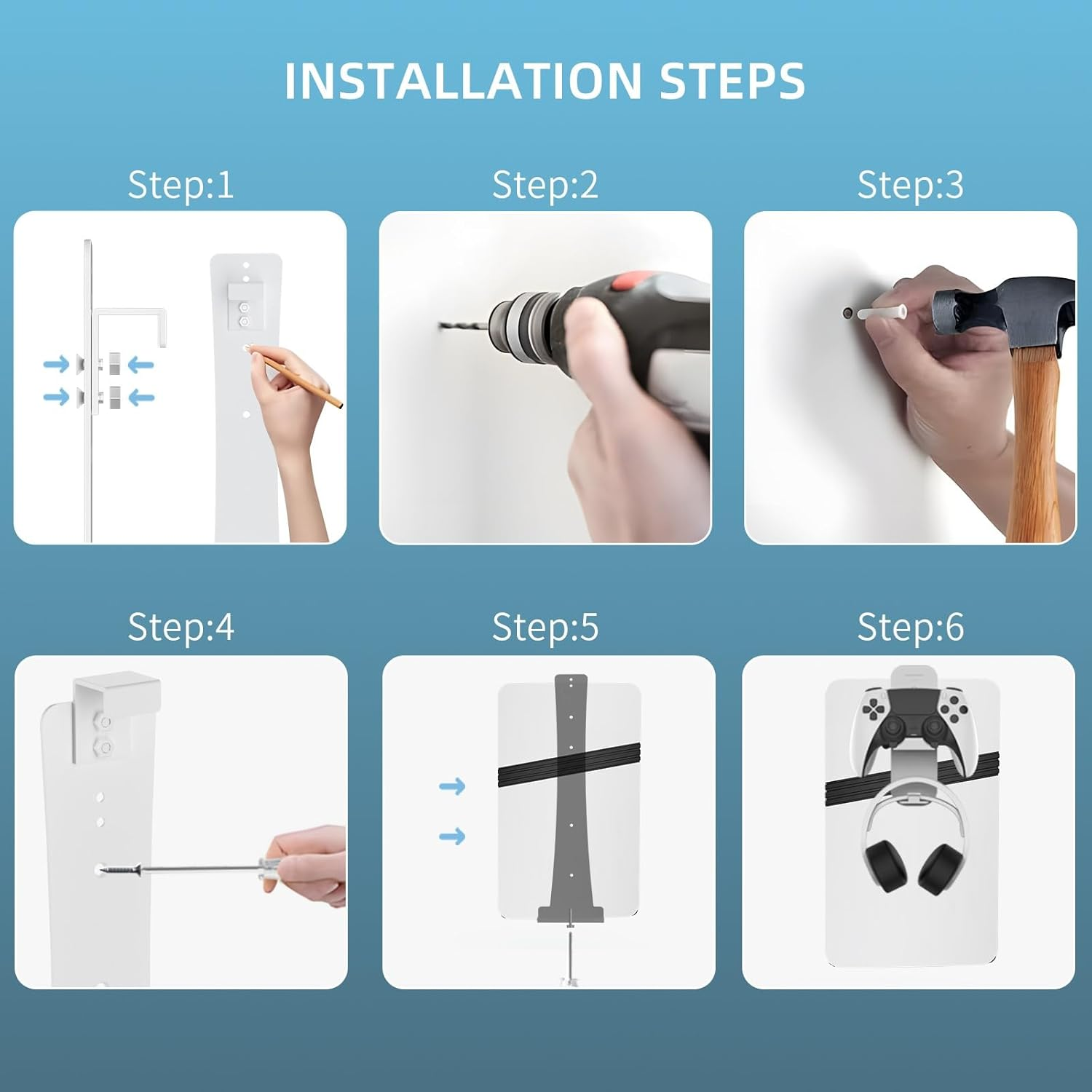 INSTALLATION STEPS

Step:1

Step:2

Step:3

Step:4

Step:5

Step:6